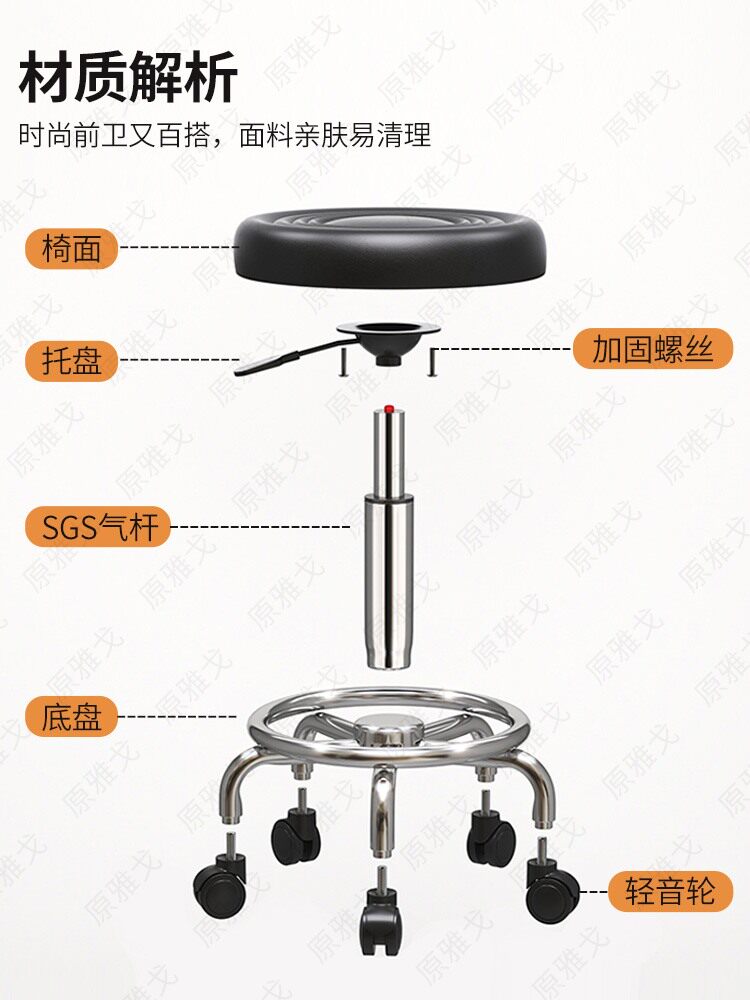 材质解析

时尚前卫又百搭，面料亲肤易清理

椅面

托盘

加固螺丝

SGS气杆

底盘

轻音轮

原雅戈