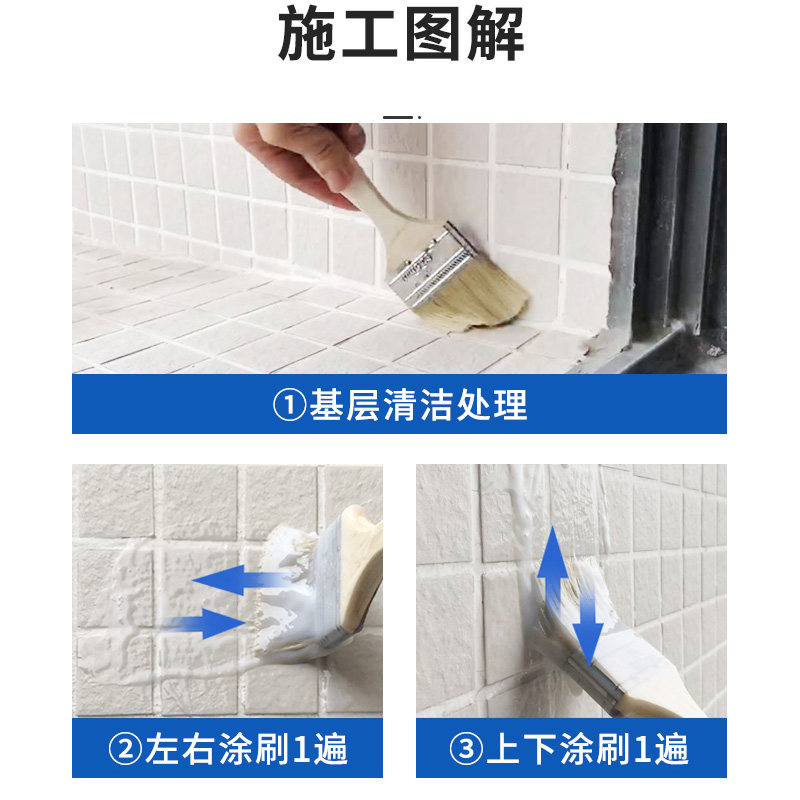 施工图解

①基层清洁处理

②左右涂刷1遍

③上下涂刷1遍