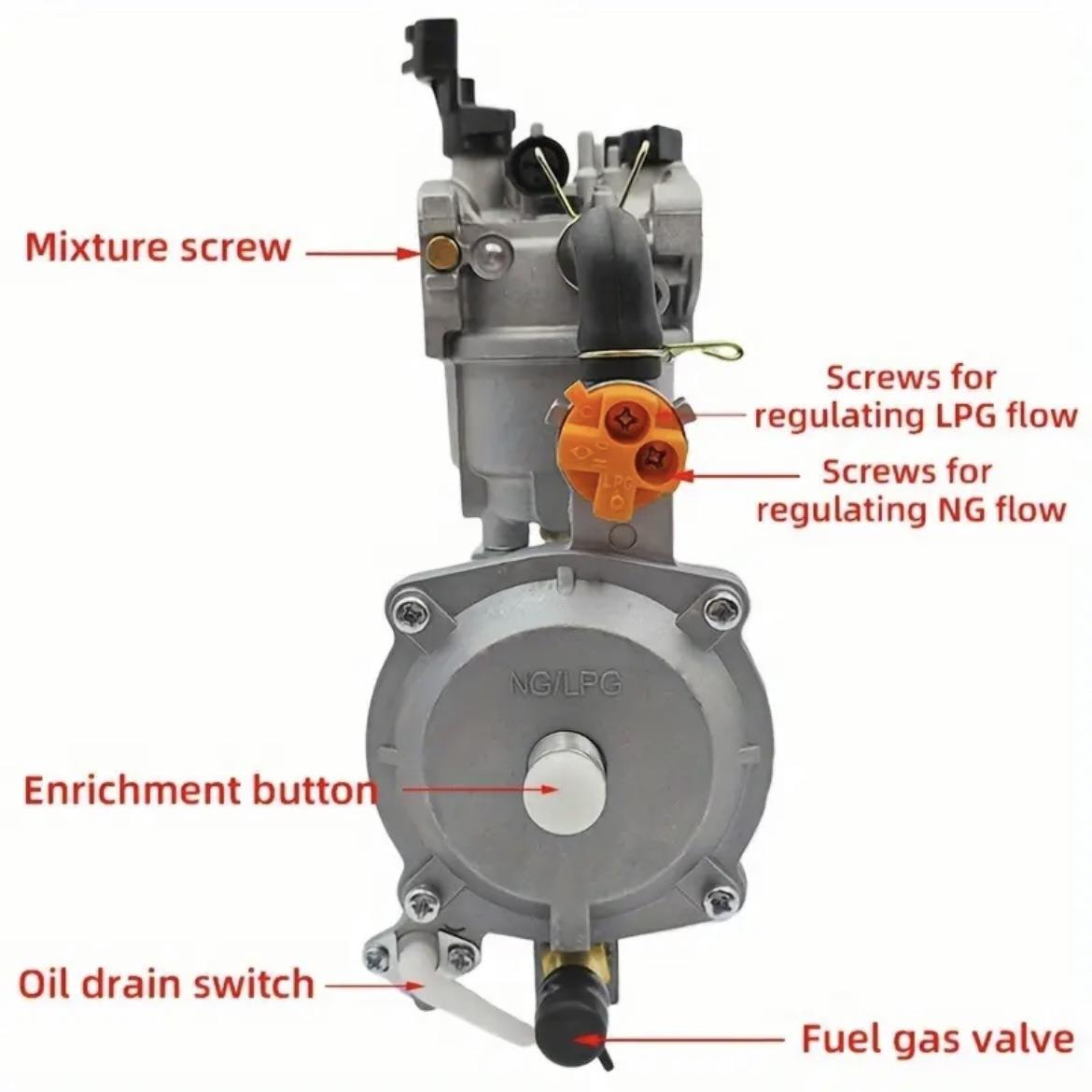 Mixture screw

Screws for regulating LPG flow

Screws for regulating NG flow

LPG

NG/LPG

Enrichment button

Oil drain switch

Fuel gas valve