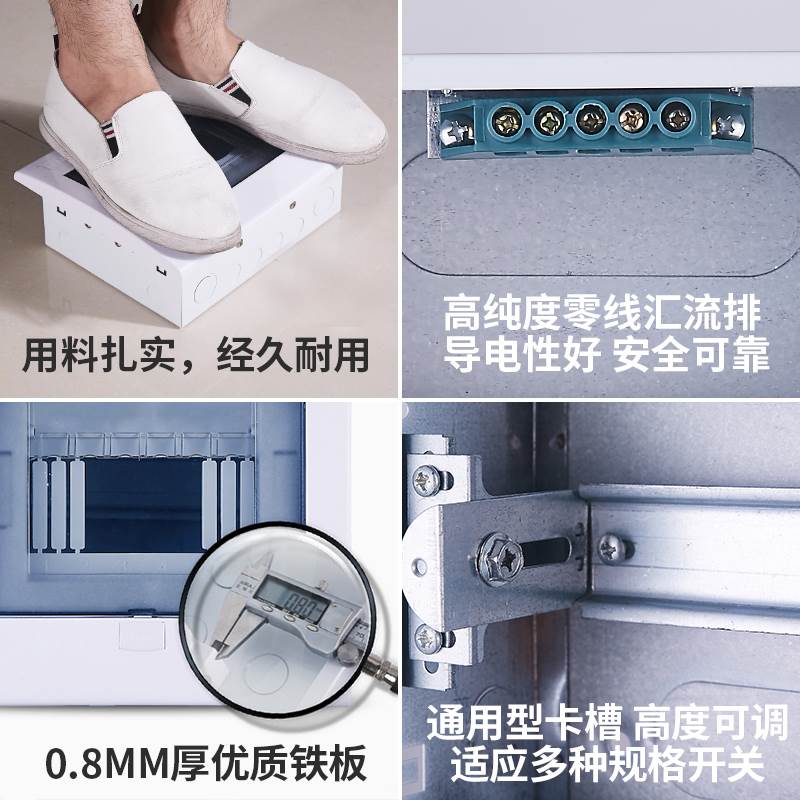 用料扎实，经久耐用

高纯度零线汇流排
导电性好 安全可靠

0.80

0.8MM厚优质铁板

通用型卡槽 高度可调
适应多种规格开关