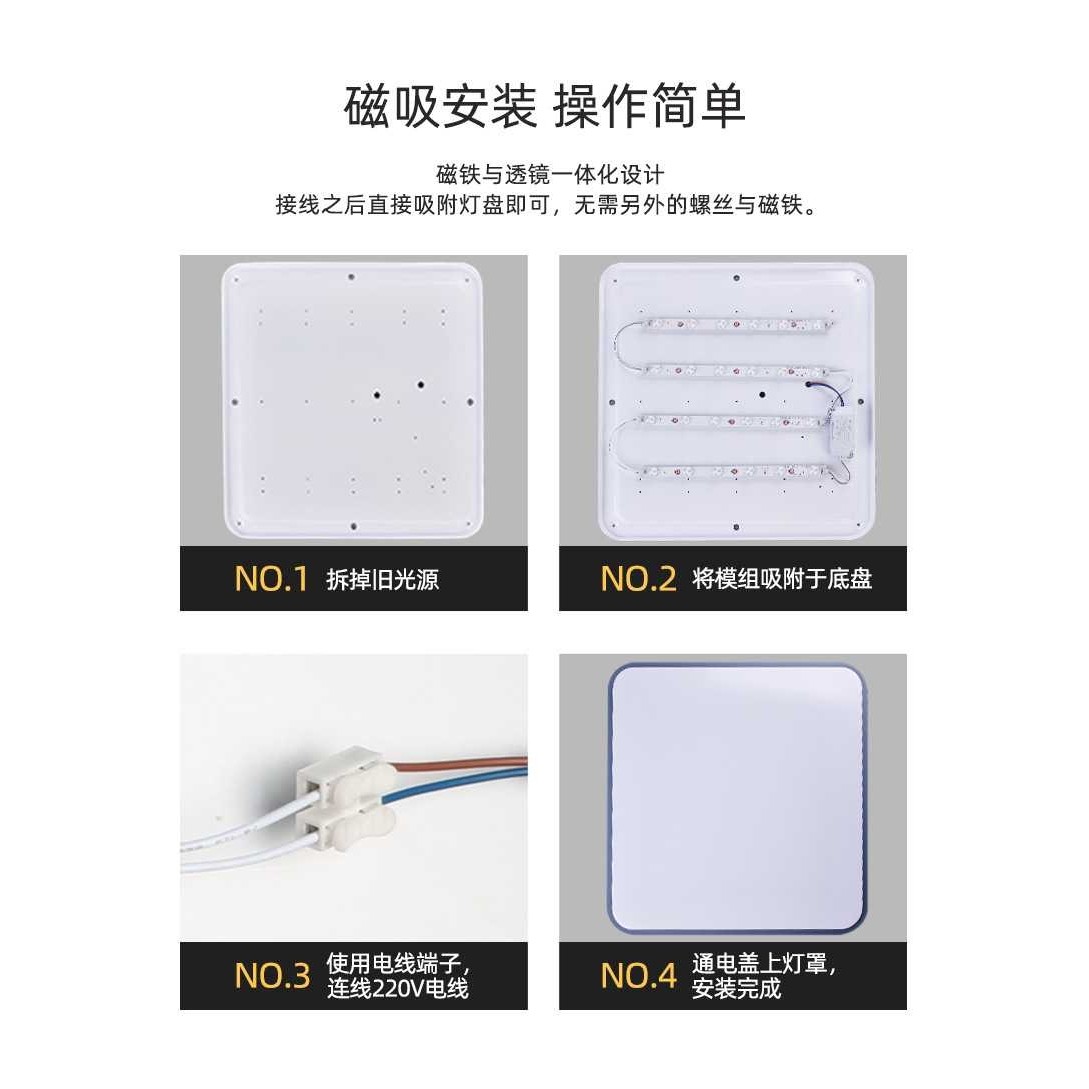 磁吸安装 操作简单

磁铁与透镜一体化设计
接线之后直接吸附灯盘即可，无需另外的螺丝与磁铁。

NO.1 拆掉旧光源

NO.2 将模组吸附于底盘

NO.3 使用电线端子，连线220V电线

NO.4 通电盖上灯罩，安装完成