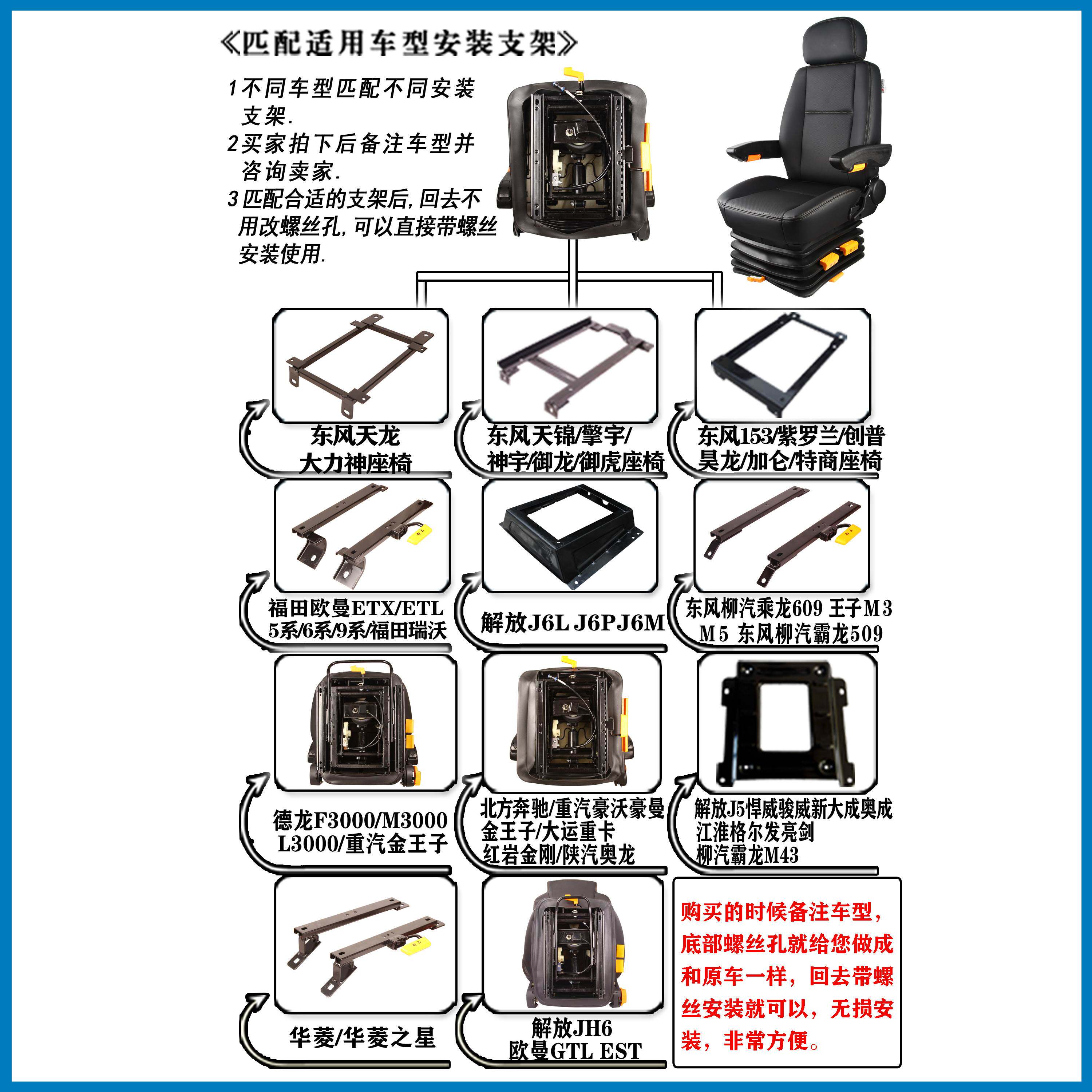 《匹配适用车型安装支架》

1不同车型匹配不同安装支架.
2买家拍下后备注车型并咨询卖家.
3匹配合适的支架后,回去不用改螺丝孔,可以直接带螺丝安装使用.

东风天龙
大力神座椅

东风天锦/擎宇/
神宇/御龙/御虎座椅

东风153/紫罗兰/创普
昊龙/加仑/特商座椅

福田欧曼ETX/ETL
5系/6系/9系/福田瑞沃

解放J6L J6PJ6M

东风柳汽乘龙609 王子M3
M5 东风柳汽霸龙509

德龙F3000/M3000
L3000/重汽金王子

北方奔驰/重汽豪沃豪曼
金王子/大运重卡
红岩金刚/陕汽奥龙

解放J5悍威骏威新大成奥成
江淮格尔发亮剑
柳汽霸龙M43

华菱/华菱之星

解放JH6
欧曼GTL EST

购买的时候备注车型，底部螺丝孔就给您做成和原车一样，回去带螺丝安装就可以，无损安装，非常方便。