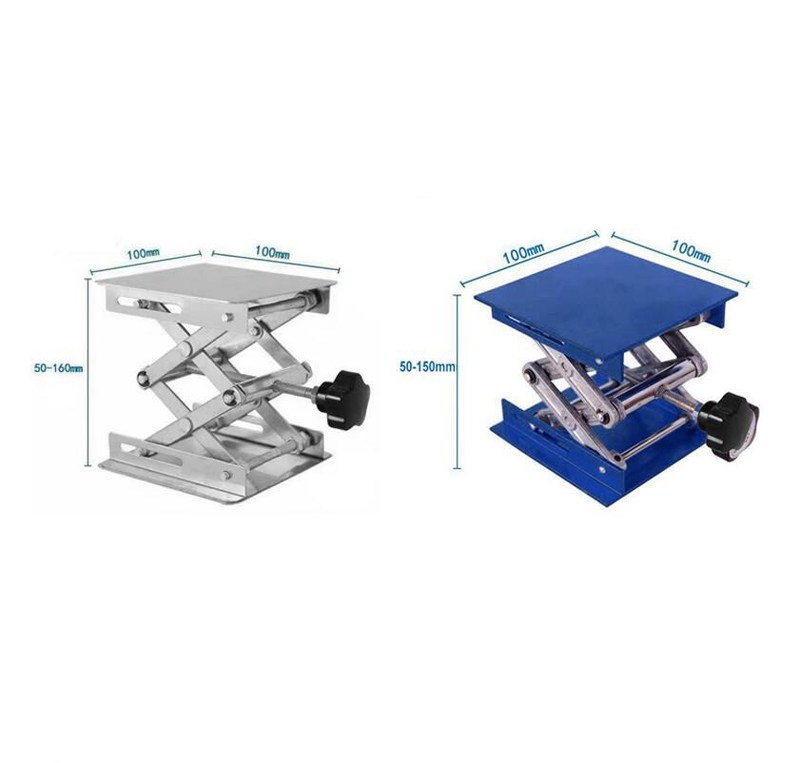 100mm
100mm
50-160mm
100mm
100mm
50-150mm