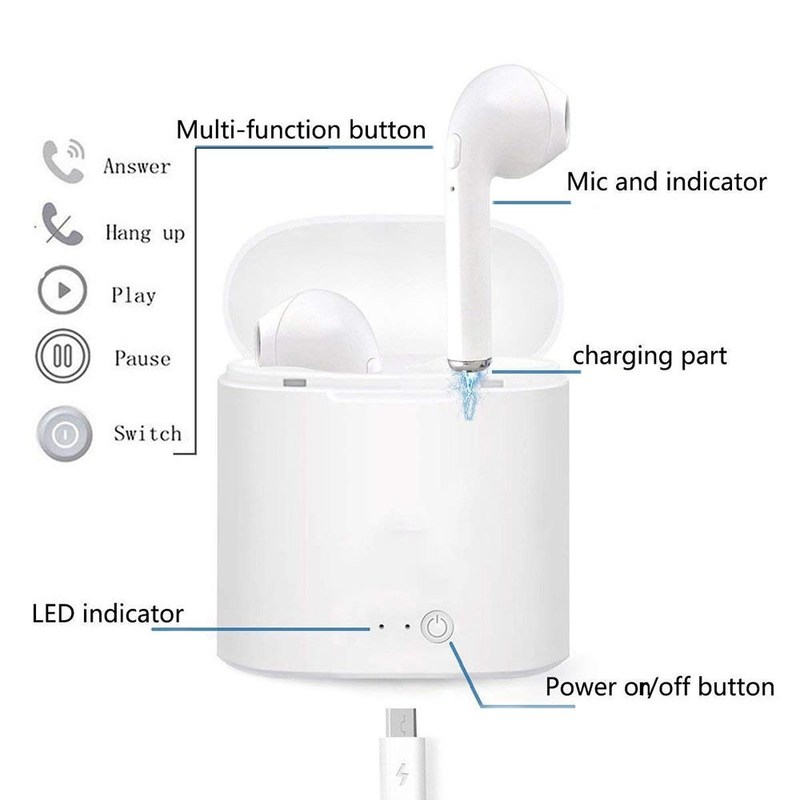 Multi-function button

Answer

Hang up

Play

Pause

Switch

Mic and indicator

charging part

LED indicator

Power on/off button