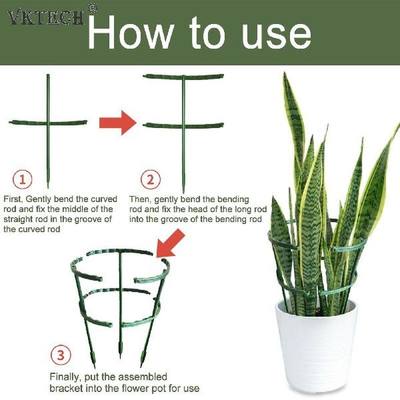 VKTECH®

How to use

①

First, Gently bend the curved rod and fix the middle of the straight rod in the groove of the curved rod

②

Then, gently bend the bending rod and fix the head of the long rod into the groove of the bending rod

③

Finally, put the assembled bracket into the flower pot for use