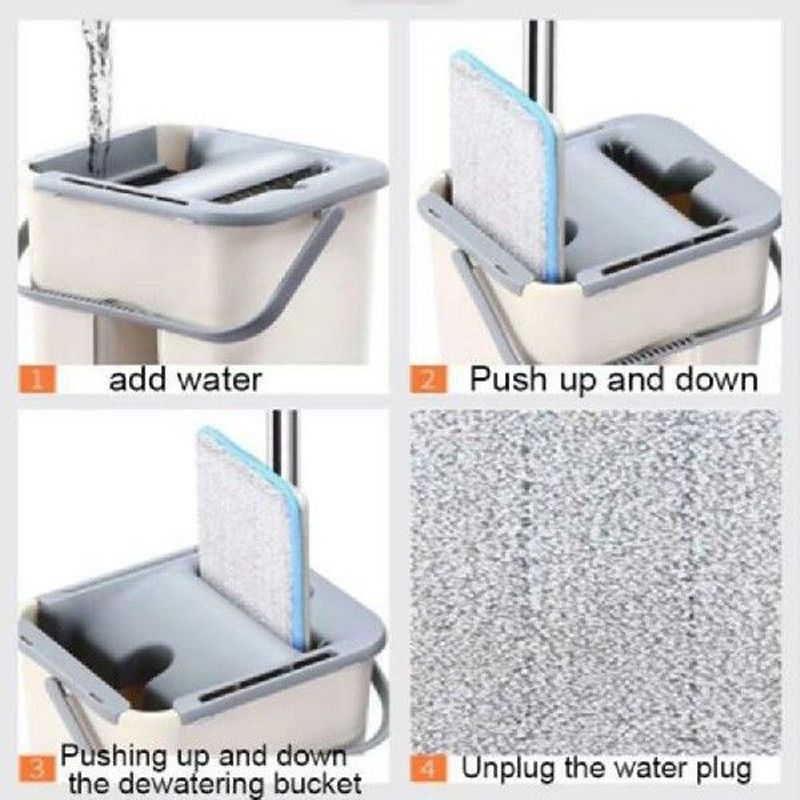 1 add water

2 Push up and down

3 Pushing up and down the dewatering bucket

4 Unplug the water plug