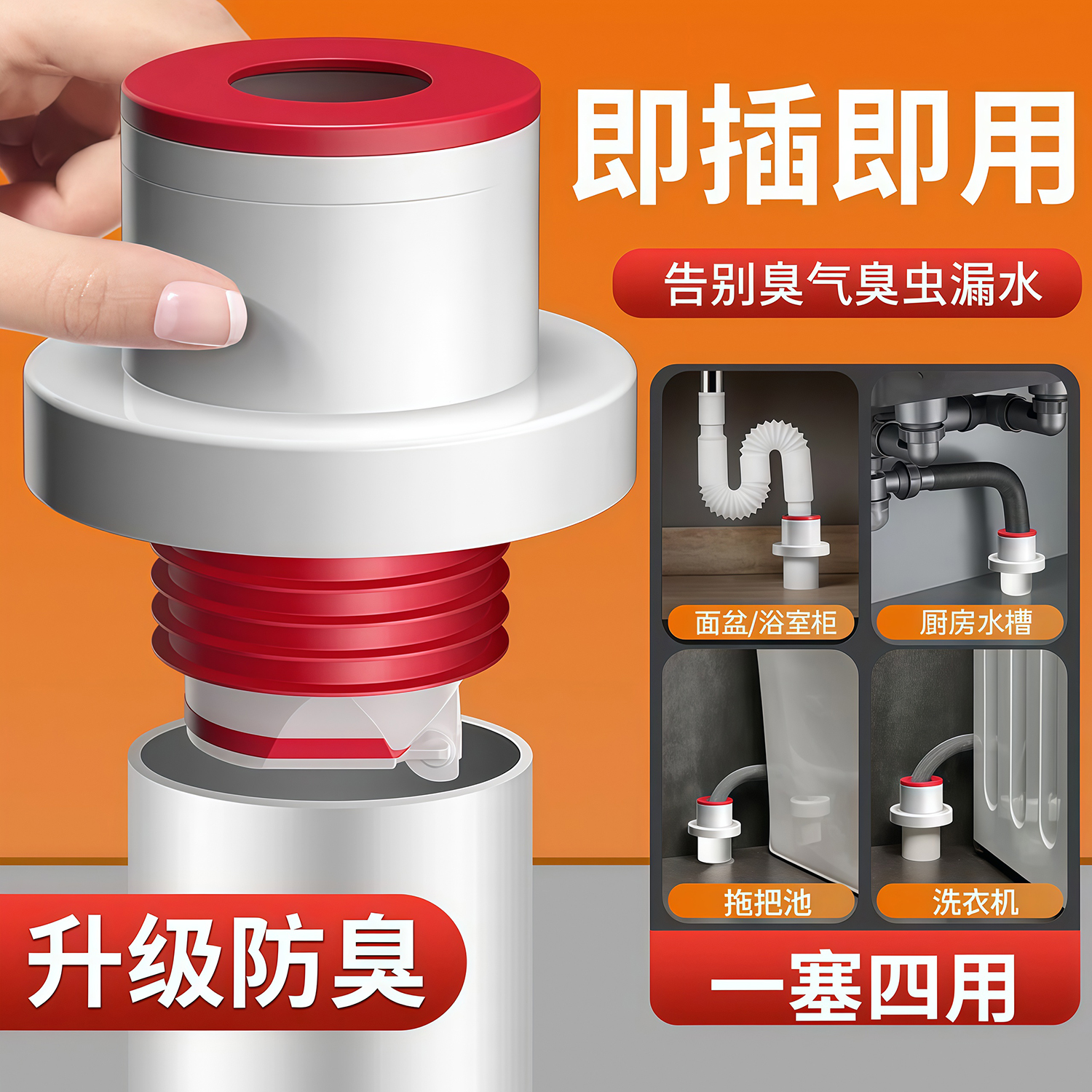 即插即用

告别臭气臭虫漏水

面盆/浴室柜

厨房水槽

拖把池

洗衣机

一塞四用

升级防臭