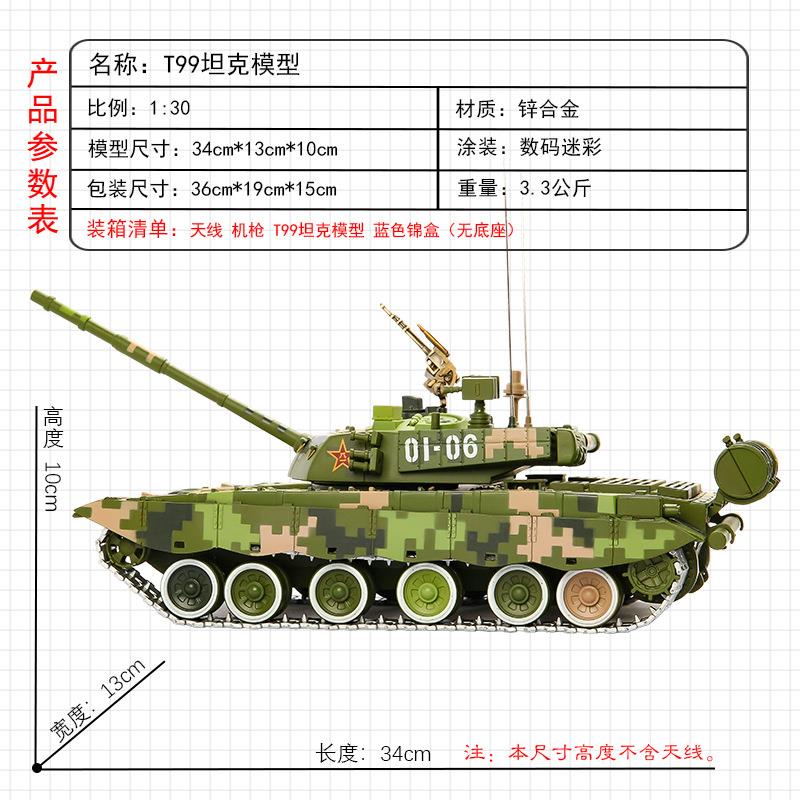 产品参数表

名称：T99坦克模型

| 比例：1:30 | 材质：锌合金 |
|---|---|
| 模型尺寸：34cm*13cm*10cm | 涂装：数码迷彩 |
| 包装尺寸：36cm*19cm*15cm | 重量：3.3公斤 |

装箱清单：天线 机枪 T99坦克模型 蓝色锦盒（无底座）

01-06

高度 10cm

宽度：13cm

长度：34cm

注：本尺寸高度不含天线。