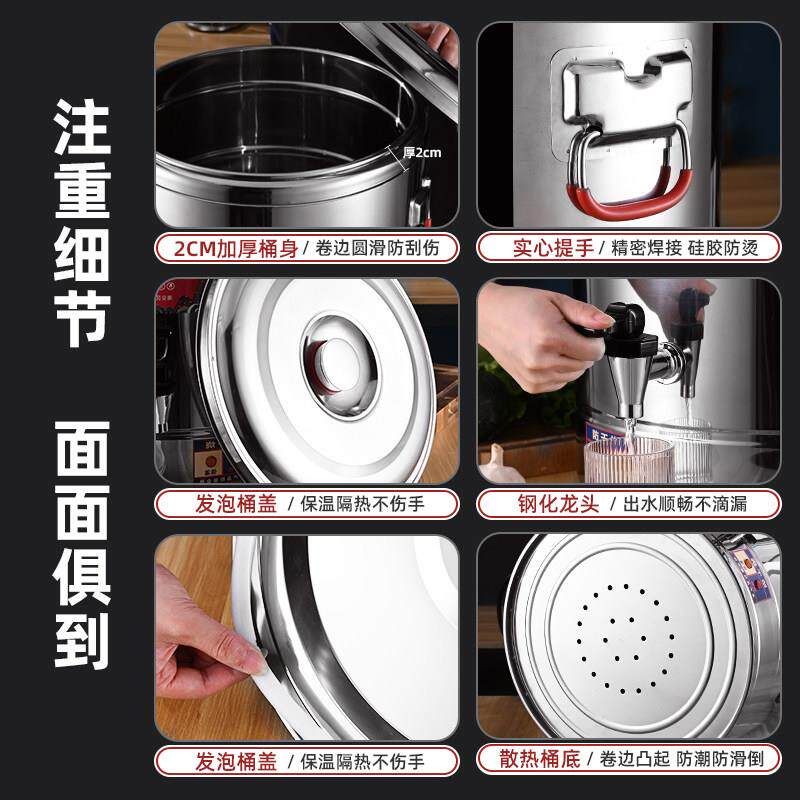 注重细节

面面俱到

厚2cm

2CM加厚桶身 / 卷边圆滑防刮伤

实心提手 / 精密焊接 硅胶防烫

发泡桶盖 / 保温隔热不伤手

钢化龙头 / 出水顺畅不滴漏

发泡桶盖 / 保温隔热不伤手

散热桶底 / 卷边凸起 防潮防滑倒