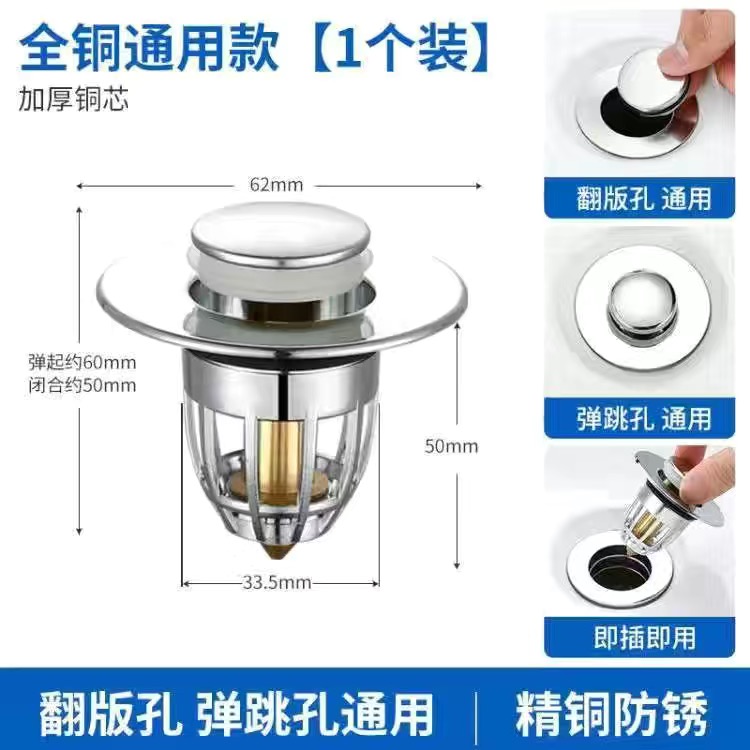 全铜通用款【1个装】
加厚铜芯

62mm

弹起约60mm
闭合约50mm

50mm

33.5mm

翻版孔 通用

弹跳孔 通用

即插即用

翻版孔 弹跳孔通用 | 精铜防锈