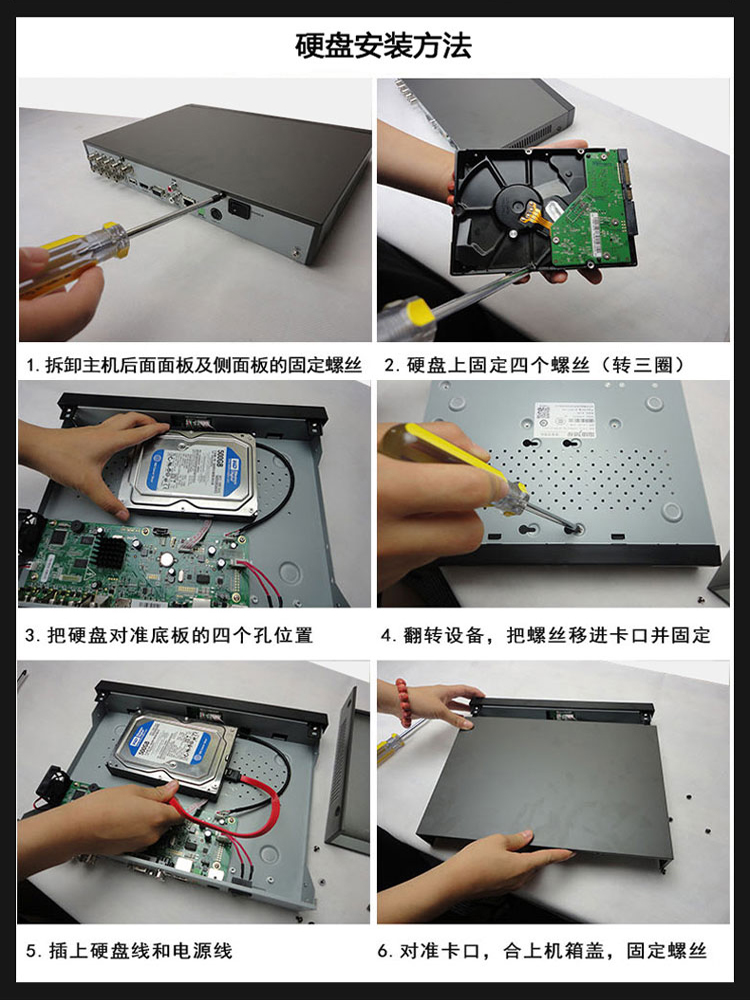 硬盘安装方法

1. 拆卸主机后面面板及侧面板的固定螺丝

2. 硬盘上固定四个螺丝（转三圈）

3. 把硬盘对准底板的四个孔位置

4. 翻转设备，把螺丝移进卡口并固定

5. 插上硬盘线和电源线

6. 对准卡口，合上机箱盖，固定螺丝