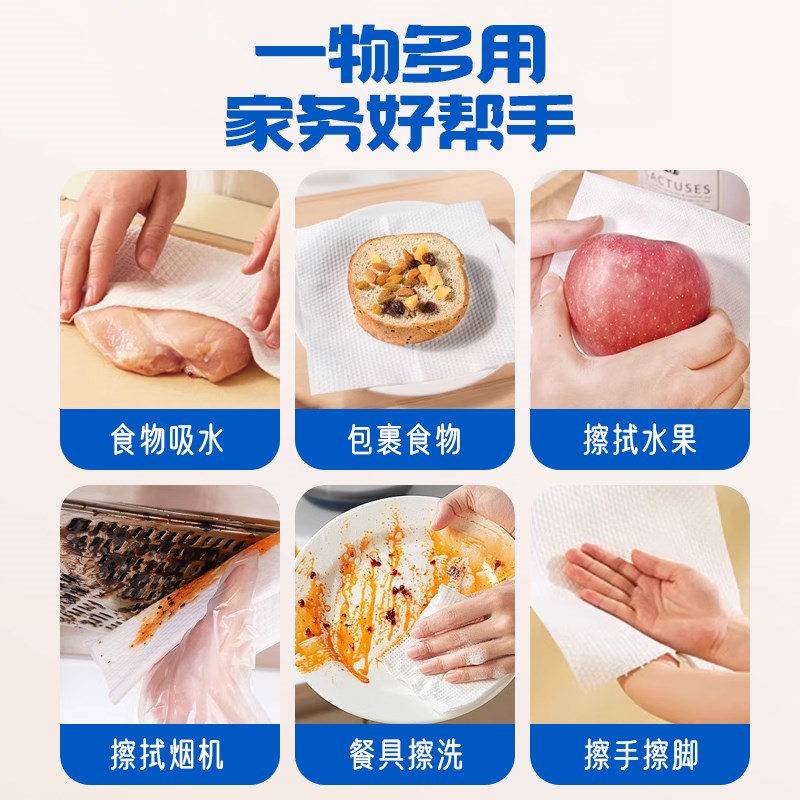 一物多用
家务好帮手

食物吸水

包裹食物

CACTUSES

擦拭水果

擦拭烟机

餐具擦洗

擦手擦脚