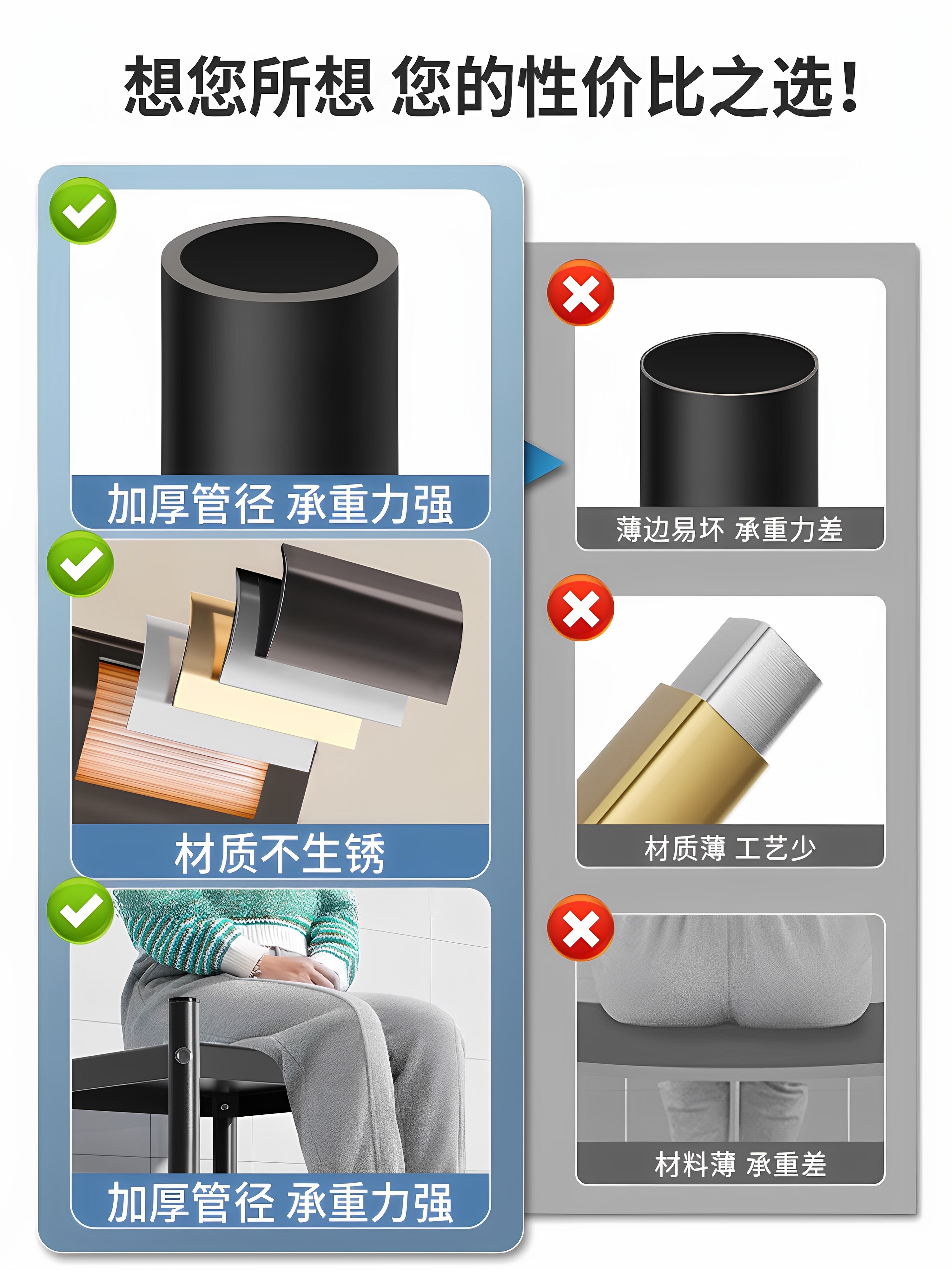 想您所想 您的性价比之选!

加厚管径 承重力强

材质不生锈

加厚管径 承重力强

薄边易坏 承重力差

材质薄 工艺少

材料薄 承重差