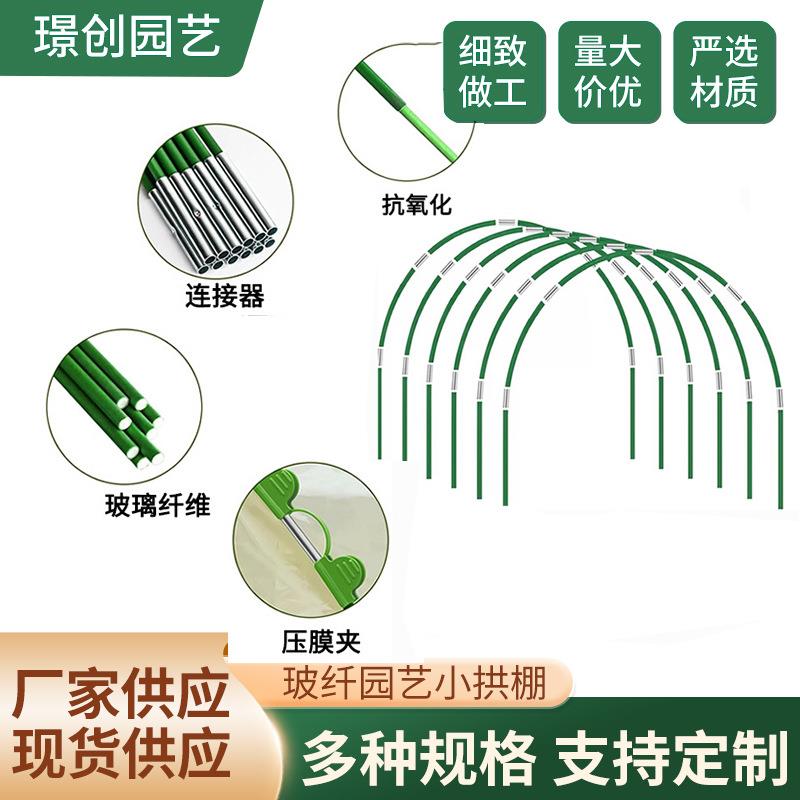 璟创园艺

细致做工

量大价优

严选材质

抗氧化

连接器

玻璃纤维

压膜夹

厂家供应
现货供应

玻纤园艺小拱棚

多种规格 支持定制