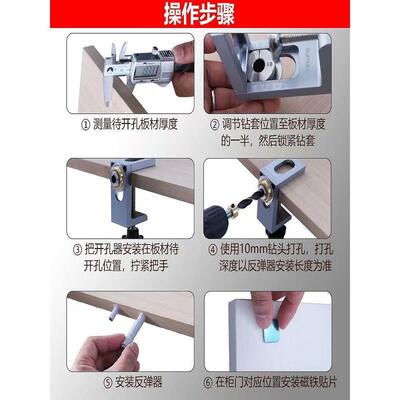 操作步骤

① 测量待开孔板材厚度

② 调节钻套位置至板材厚度的一半，然后锁紧钻套

③ 把开孔器安装在板材待开孔位置，拧紧把手

④ 使用10mm钻头打孔，打孔深度以反弹器安装长度为准

⑤ 安装反弹器

⑥ 在柜门对应位置安装磁铁贴片