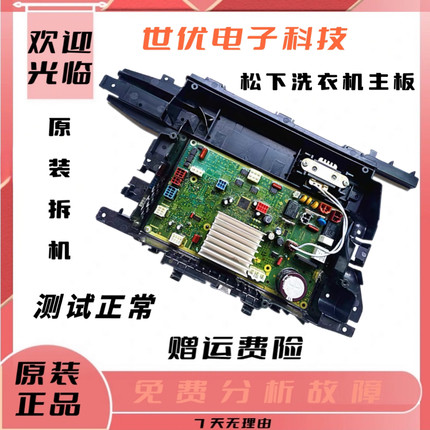 欢迎光临

世优电子科技

松下洗衣机主板

原装拆机

测试正常

赠运费险

原装正品

免费分析故障

7天无理由