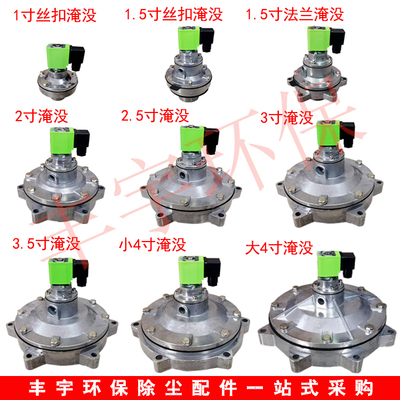 1寸丝扣淹没

1.5寸丝扣淹没

1.5寸法兰淹没

2寸淹没

2.5寸淹没

3寸淹没

3.5寸淹没

小4寸淹没

大4寸淹没

丰宇环保

丰宇环保除尘配件一站式采购