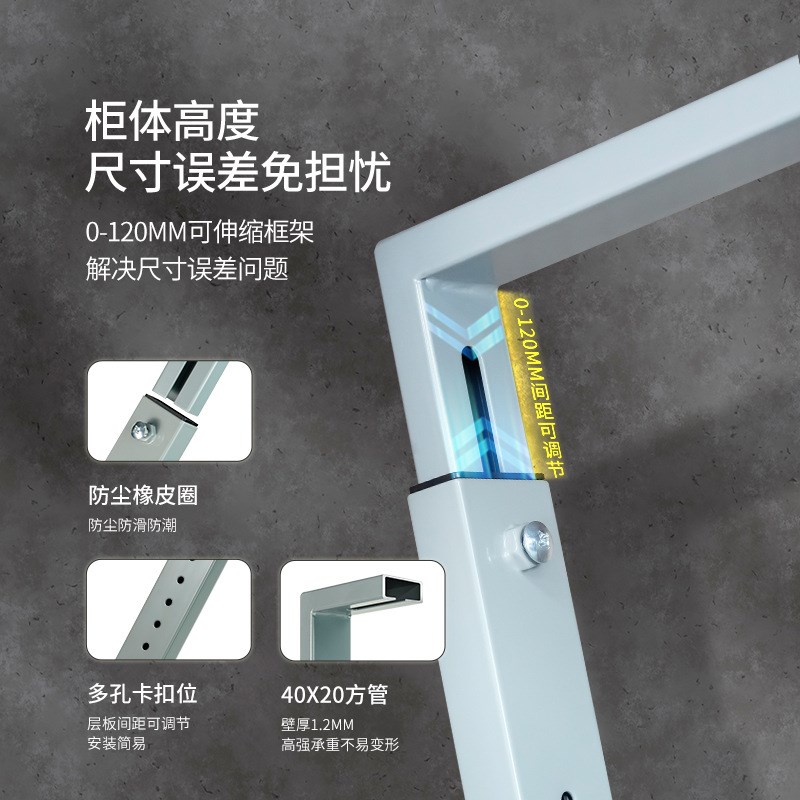 柜体高度
尺寸误差免担忧

0-120MM可伸缩框架
解决尺寸误差问题

0-120MM间距可调节

防尘橡皮圈
防尘防滑防潮

多孔卡扣位
层板间距可调节
安装简易

40X20方管
壁厚1.2MM
高强承重不易变形