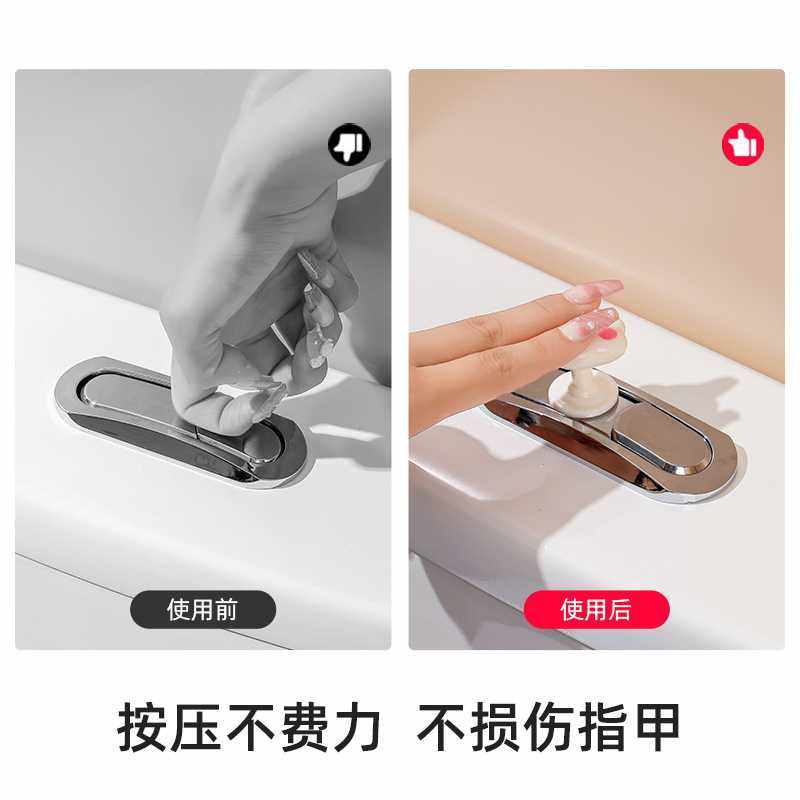 使用前

使用后

按压不费力 不损伤指甲