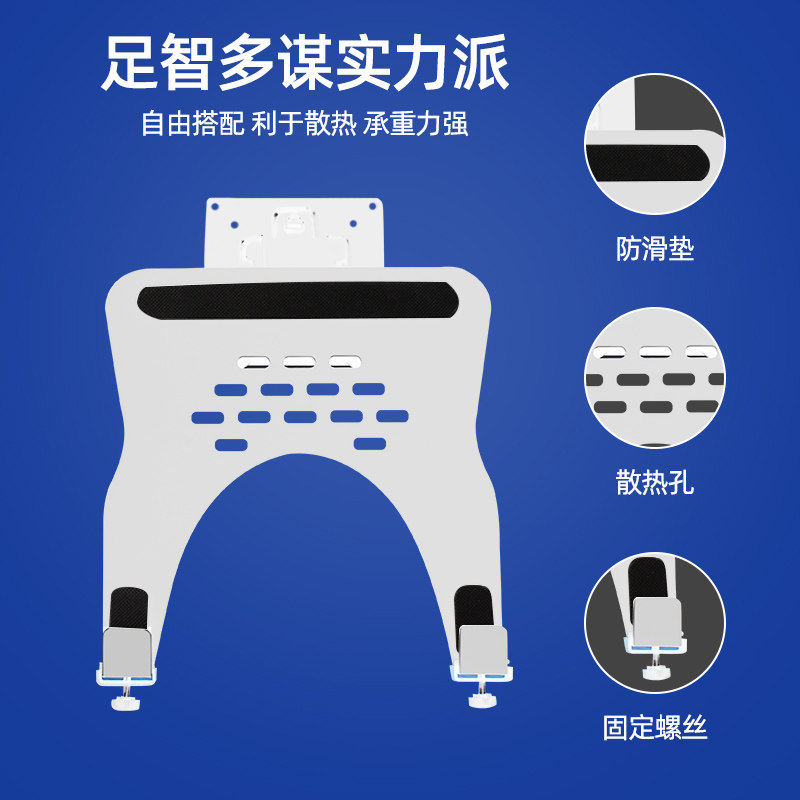 足智多谋实力派

自由搭配 利于散热 承重力强

防滑垫

散热孔

固定螺丝