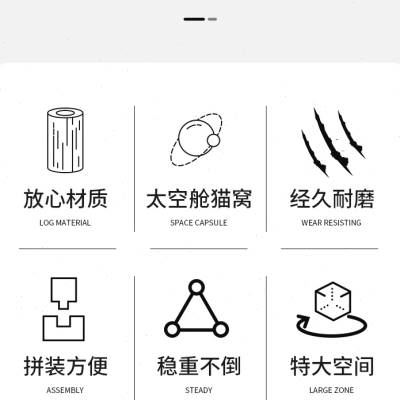 放心材质
LOG MATERIAL

太空舱猫窝
SPACE CAPSULE

经久耐磨
WEAR RESISTING

拼装方便
ASSEMBLY

稳重不倒
STEADY

特大空间
LARGE ZONE