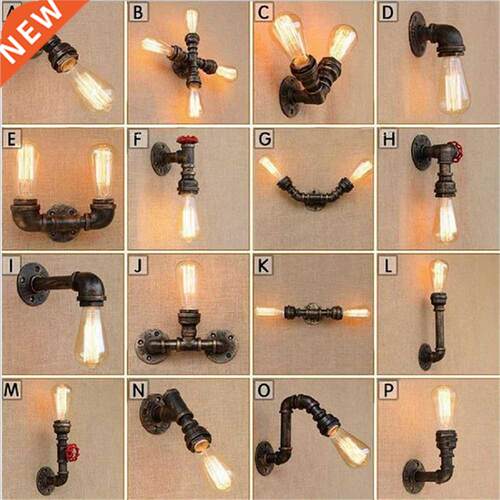 NEW
A
B
C
D
E
F
G
H
I
J
K
L
M
N
O
P