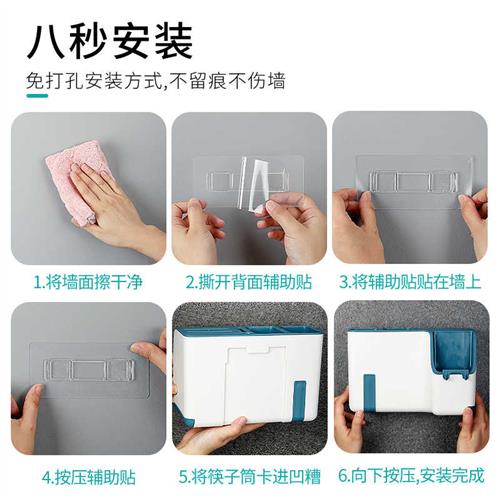 八秒安装

免打孔安装方式,不留痕不伤墙

1.将墙面擦干净

2.撕开背面辅助贴

3.将辅助贴贴在墙上

4.按压辅助贴

5.将筷子筒卡进凹糟

6.向下按压,安装完成