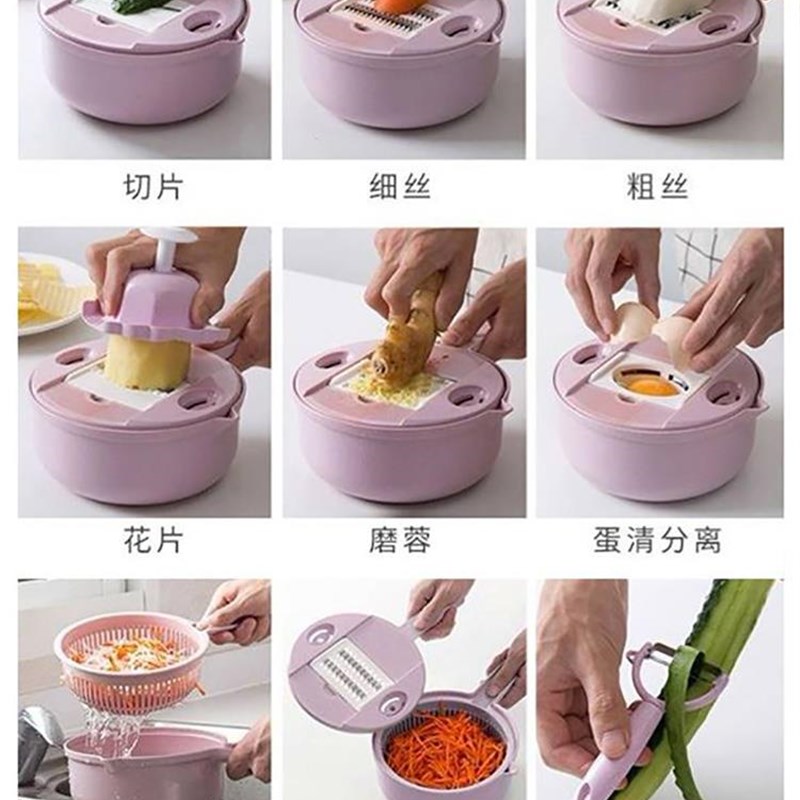 切片

细丝

粗丝

花片

磨蓉

蛋清分离