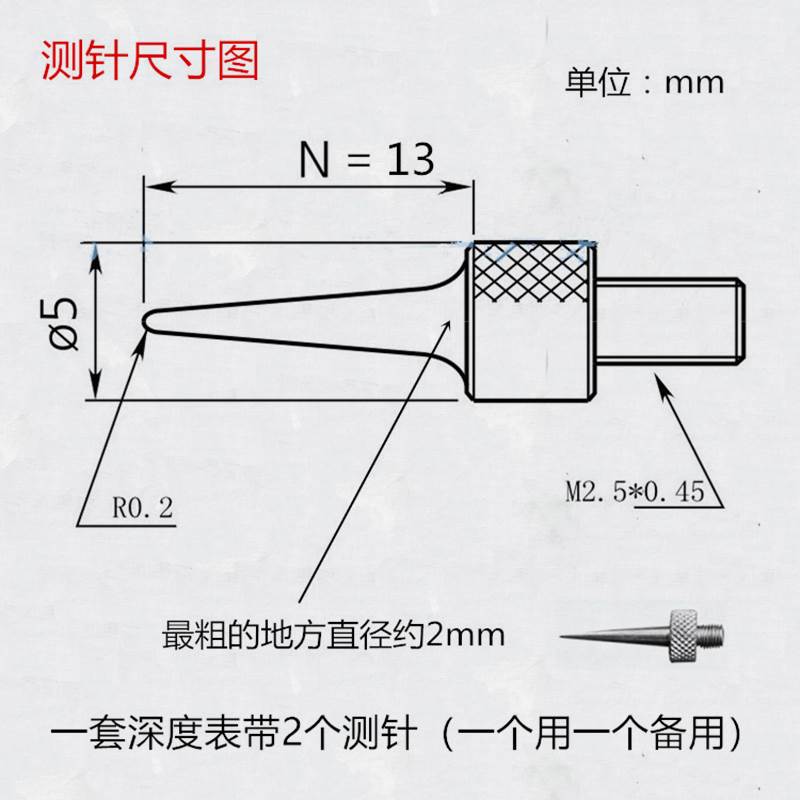 测针尺寸图

单位：mm

N = 13

ø5

R0.2

M2.5*0.45

最粗的地方直径约2mm

一套深度表带2个测针（一个用一个备用）