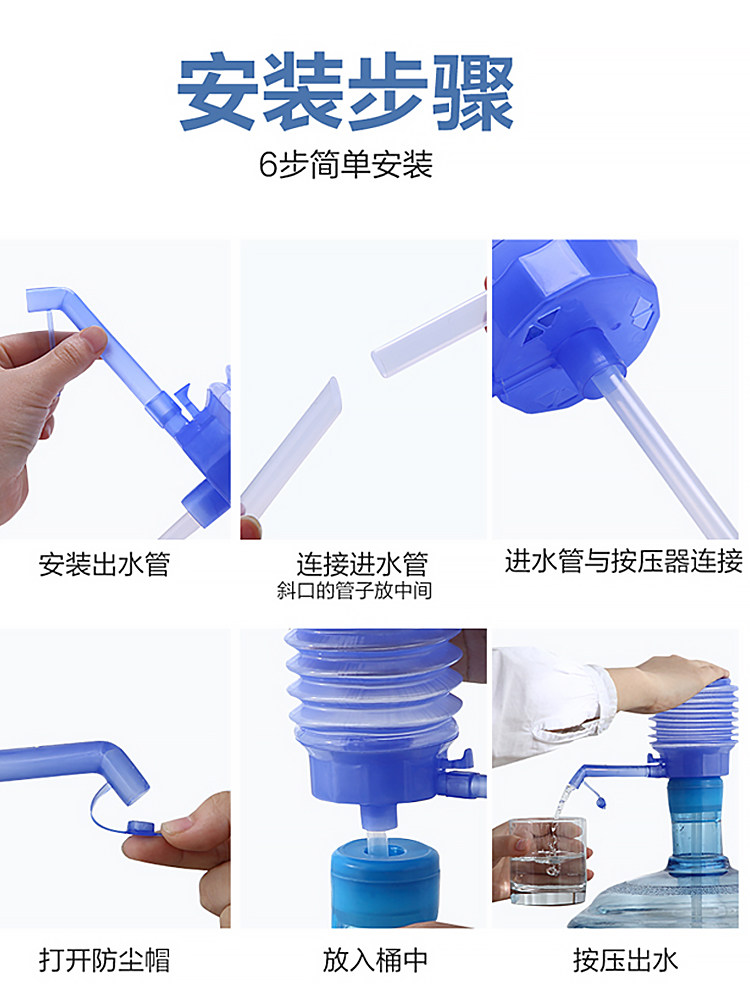 安装步骤
6步简单安装

安装出水管

连接进水管
斜口的管子放中间

进水管与按压器连接

打开防尘帽

放入桶中

按压出水