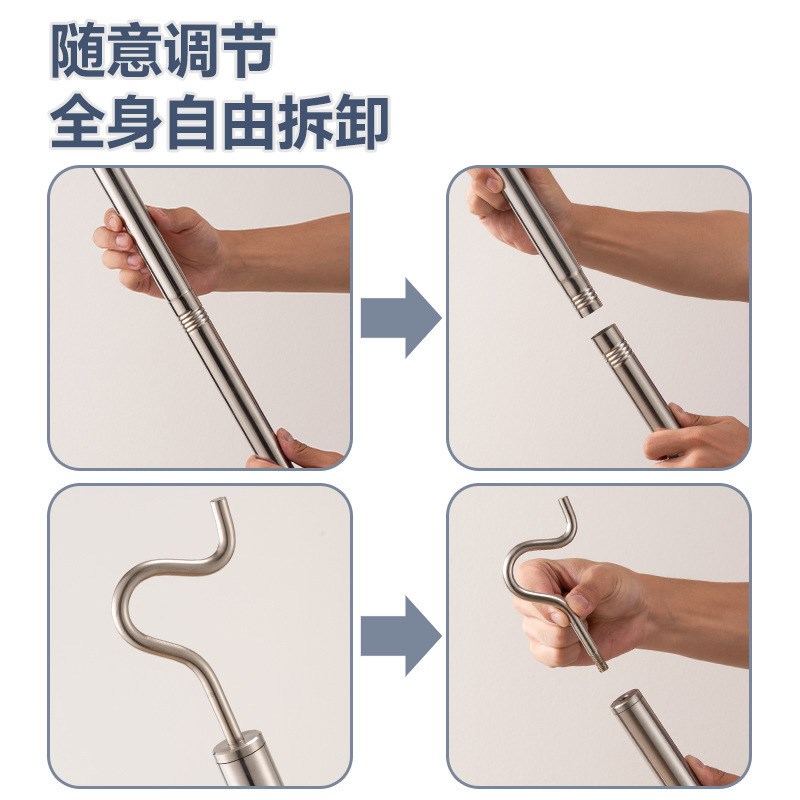 随意调节
全身自由拆卸