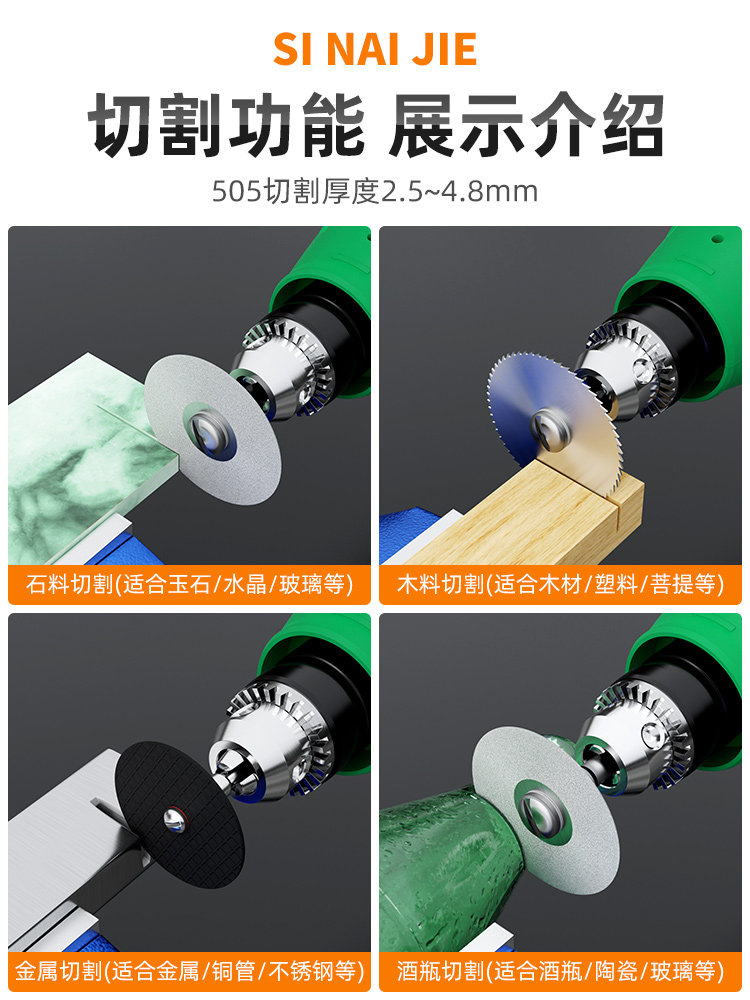 SI NAI JIE

切割功能 展示介绍

505切割厚度2.5~4.8mm

石料切割(适合玉石/水晶/玻璃等)

木料切割(适合木材/塑料/菩提等)

金属切割(适合金属/铜管/不锈钢等)

酒瓶切割(适合酒瓶/陶瓷/玻璃等)