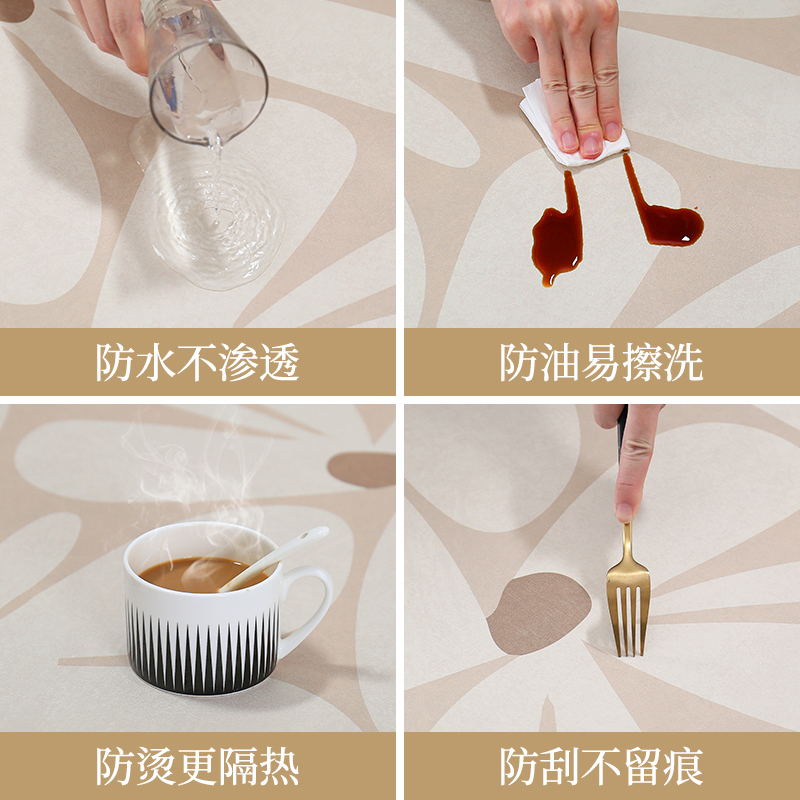 防水不渗透

防油易擦洗

防烫更隔热

防刮不留痕