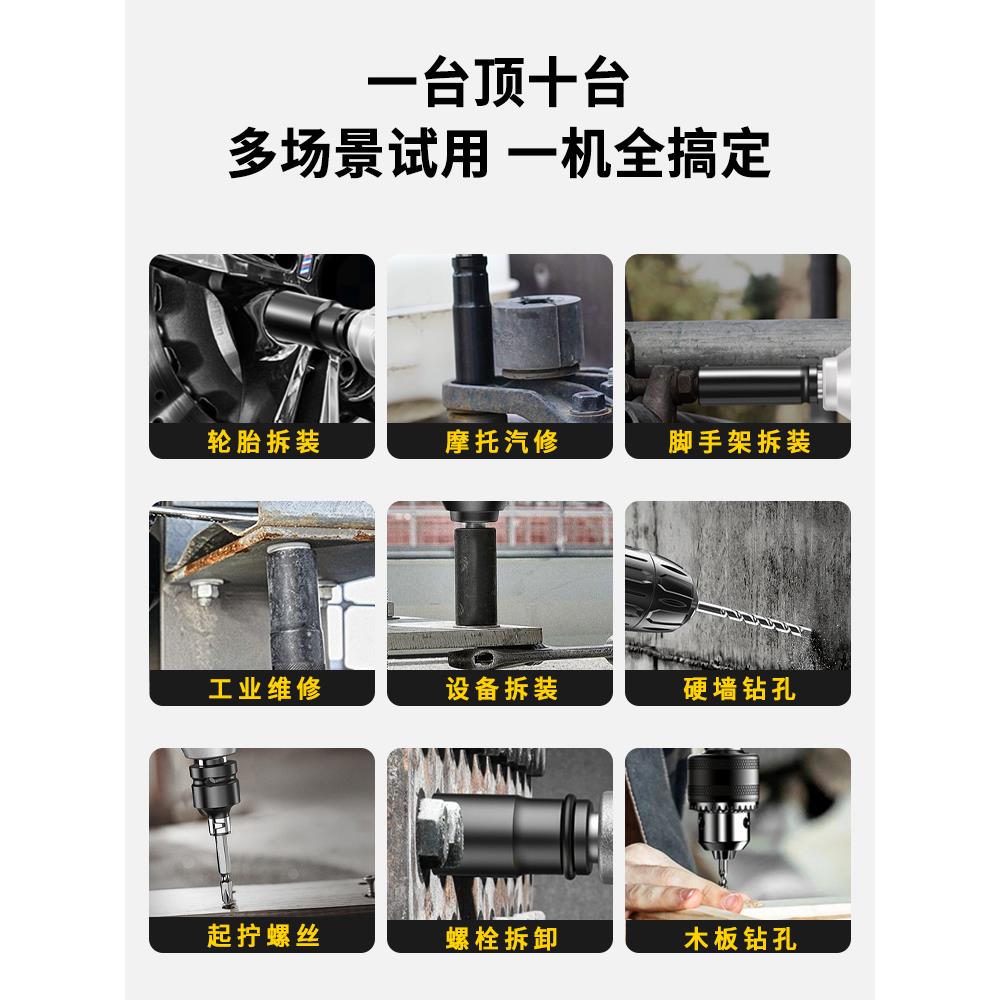 一台顶十台
多场景试用 一机全搞定

轮胎拆装
摩托汽修
脚手架拆装

工业维修
设备拆装
硬墙钻孔

起拧螺丝
螺栓拆卸
木板钻孔