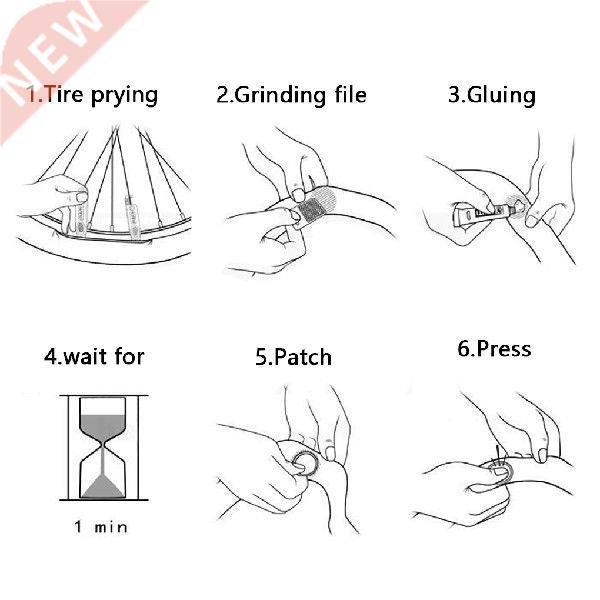 NEW

1.Tire prying

2.Grinding file

3.Gluing

4.wait for

1 min

5.Patch

6.Press