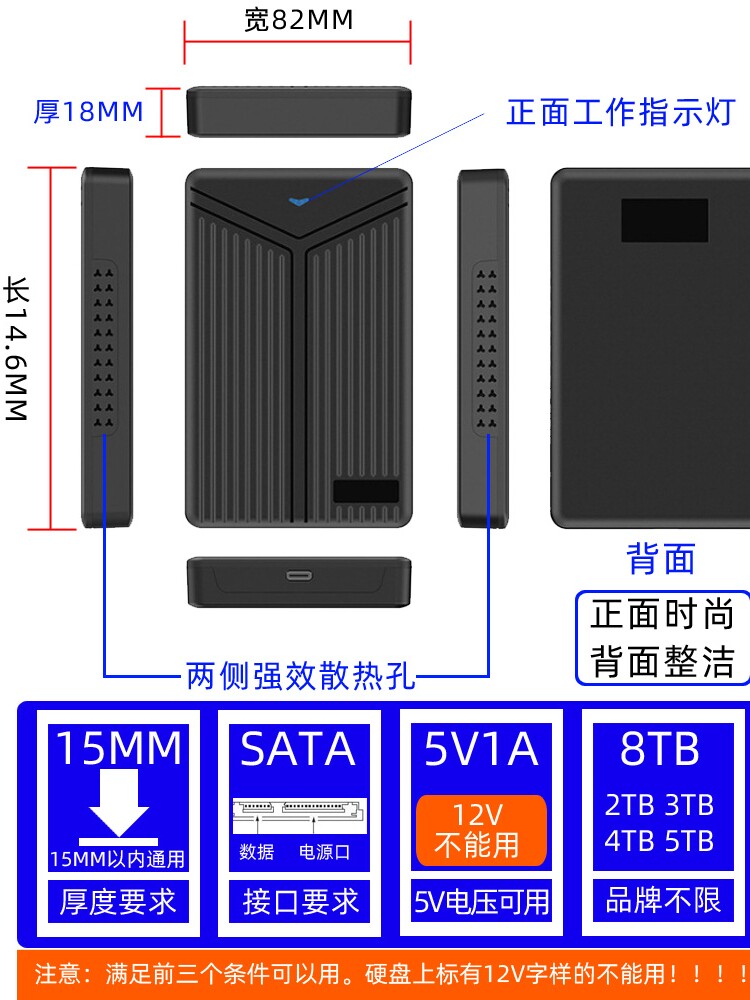 宽82MM

厚18MM

正面工作指示灯

长14.6MM

背面

正面时尚
背面整洁

两侧强效散热孔

15MM
15MM以内通用
厚度要求

SATA
数据 电源口
接口要求

5V1A
12V
不能用
5V电压可用

8TB
2TB 3TB
4TB 5TB
品牌不限

注意：满足前三个条件可以用。硬盘上标有12V字样的不能用！！！！