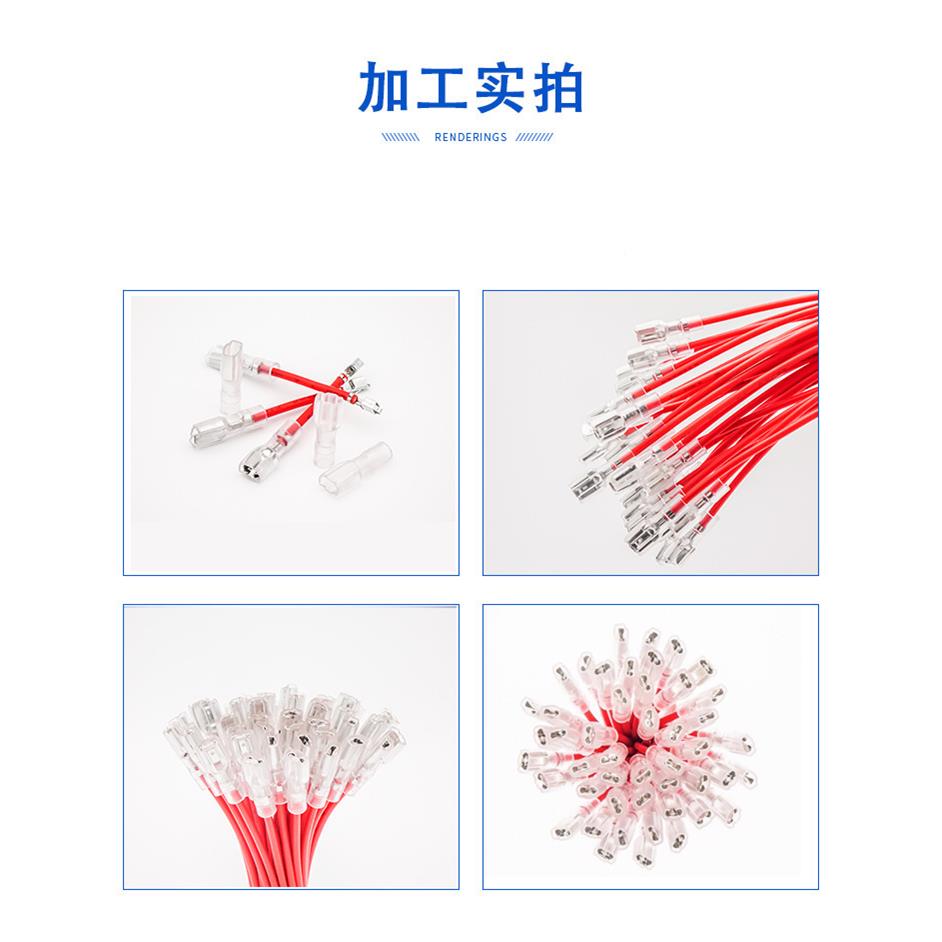 加工实拍

RENDERINGS