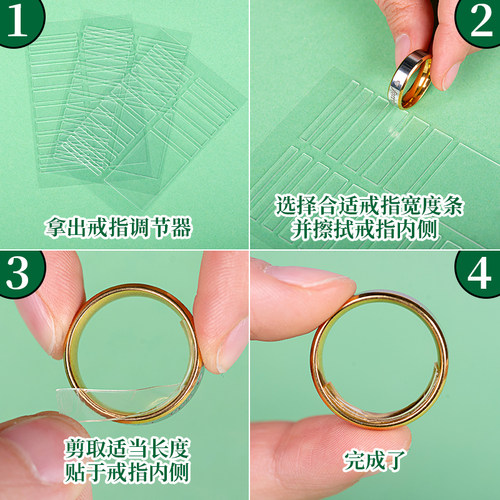 1
拿出戒指调节器

2
选择合适戒指宽度条
并擦拭戒指内侧

3
剪取适当长度
贴于戒指内侧

4
完成了