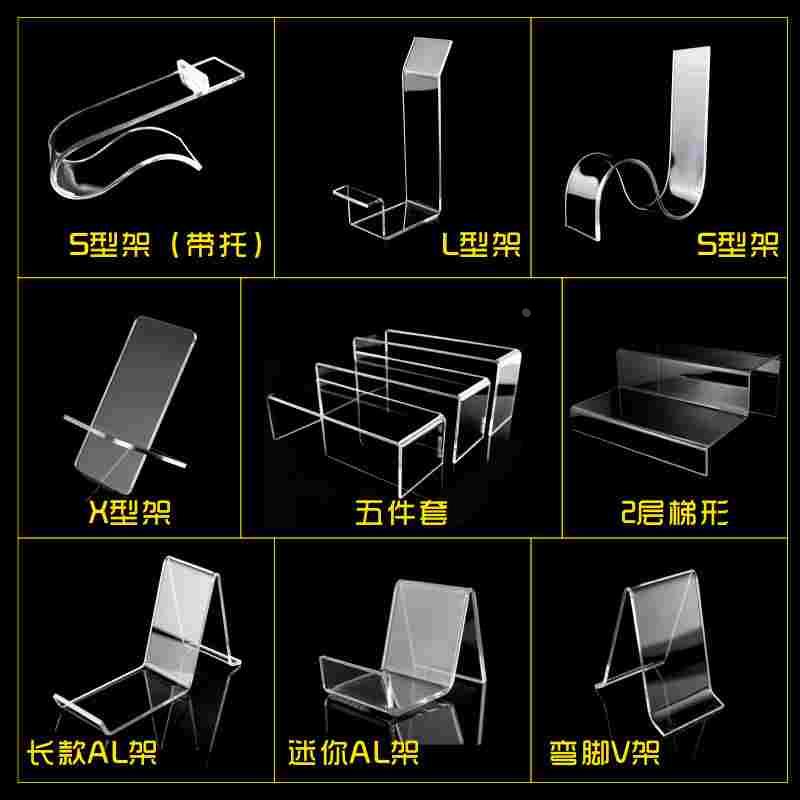 S型架（带托）

L型架

S型架

X型架

五件套

2层梯形

长款AL架

迷你AL架

弯脚V架