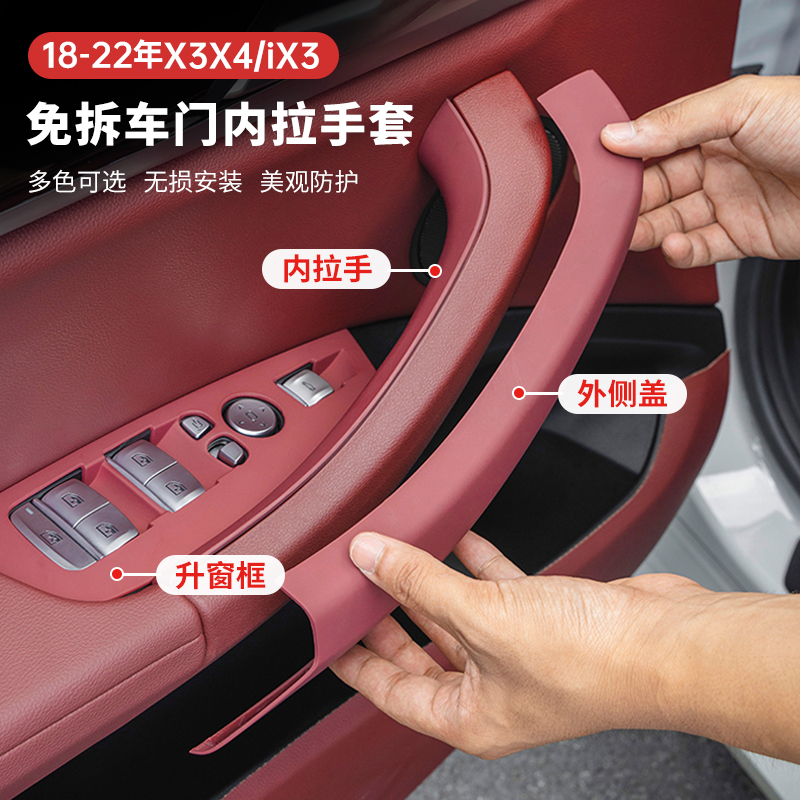 18-22年X3X4/iX3

免拆车门内拉手套

多色可选 无损安装 美观防护

内拉手

外侧盖

升窗框