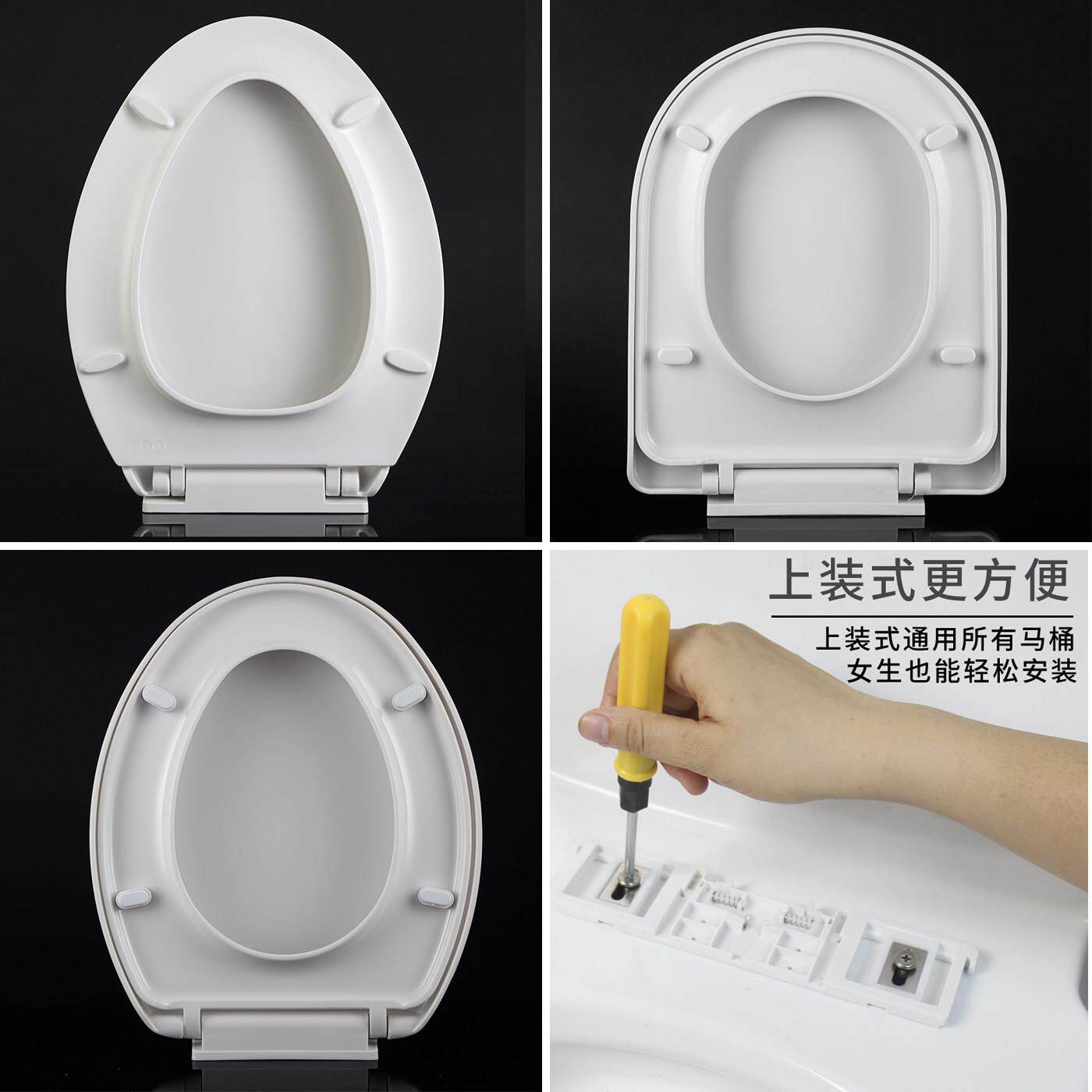 上装式更方便

上装式通用所有马桶
女生也能轻松安装