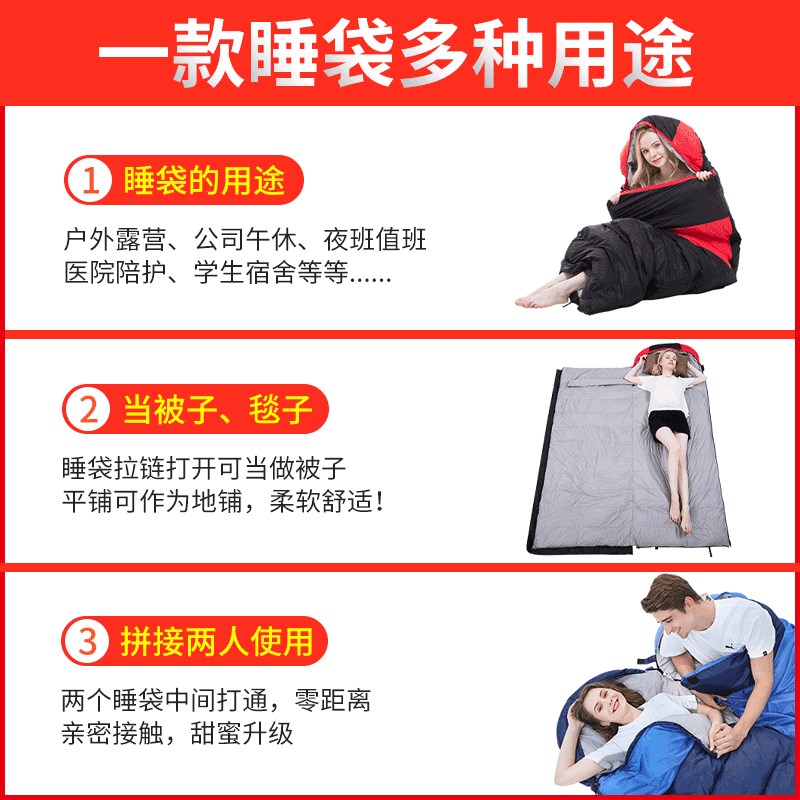 一款睡袋多种用途

1 睡袋的用途

户外露营、公司午休、夜班值班
医院陪护、学生宿舍等等......

2 当被子、毯子

睡袋拉链打开可当做被子
平铺可作为地铺，柔软舒适！

3 拼接两人使用

两个睡袋中间打通，零距离
亲密接触，甜蜜升级