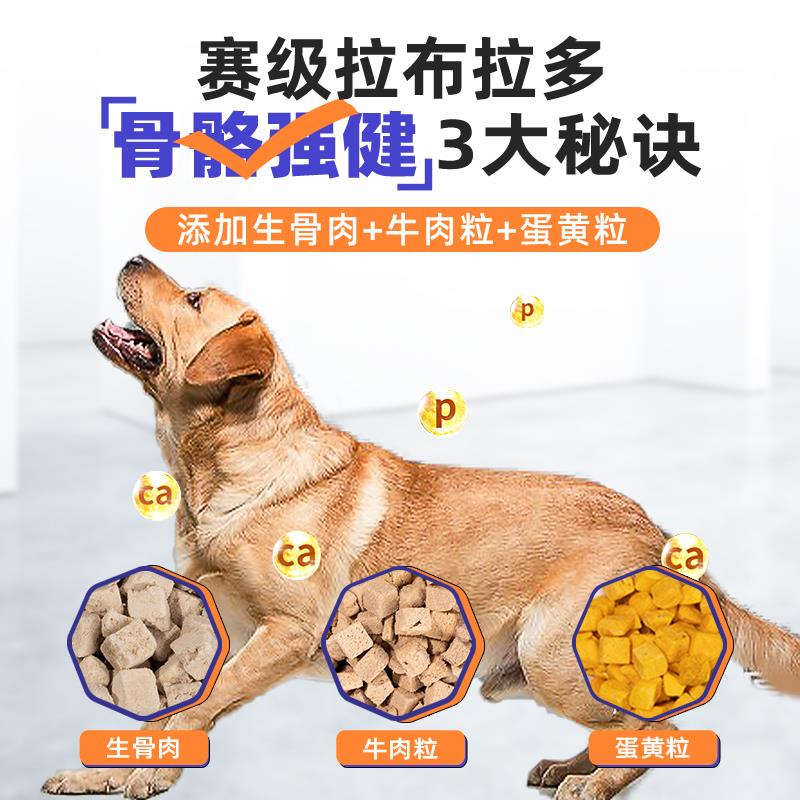 赛级拉布拉多

「骨骼强健」3大秘诀

添加生骨肉+牛肉粒+蛋黄粒

p

p

ca

ca

ca

生骨肉

牛肉粒

蛋黄粒