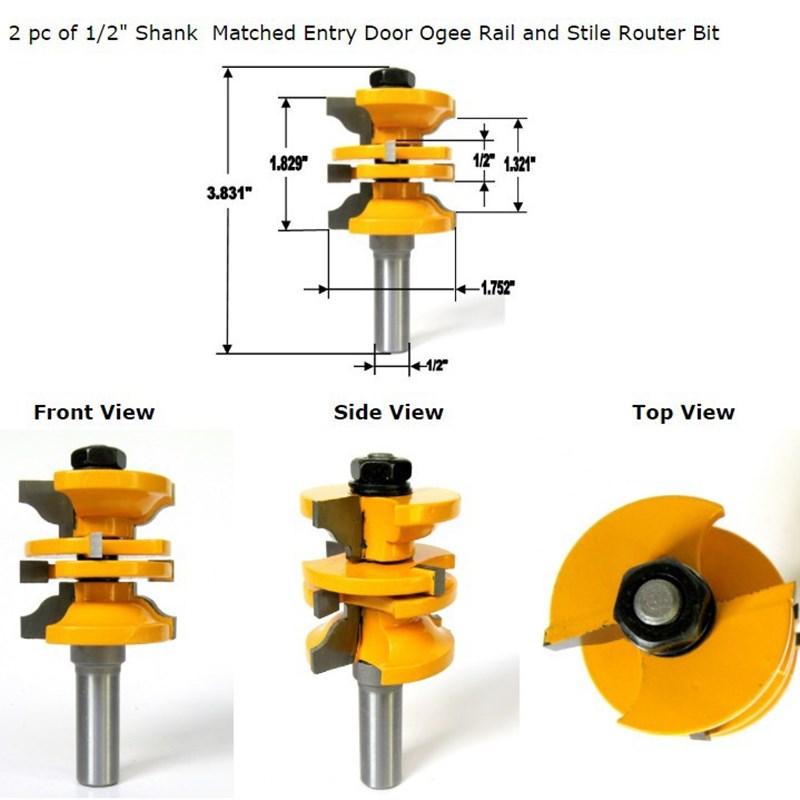 2 pc of 1/2" Shank Matched Entry Door Ogee Rail and Stile Router Bit

3.831"

1.829"

1/2"

1.321"

1.752"

1/2"

Front View

Side View

Top View