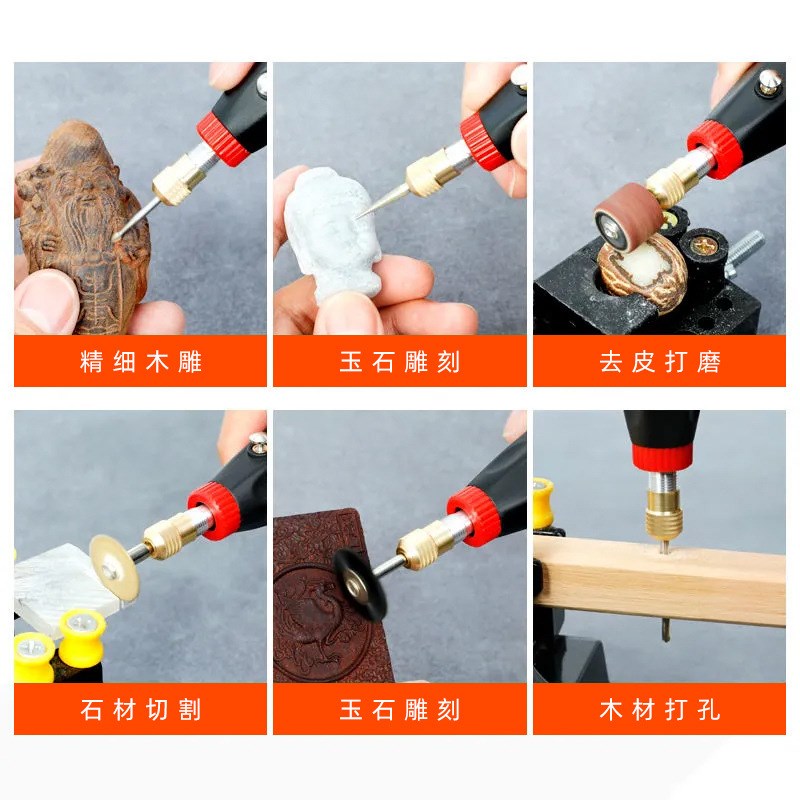 精细木雕

玉石雕刻

去皮打磨

石材切割

玉石雕刻

木材打孔