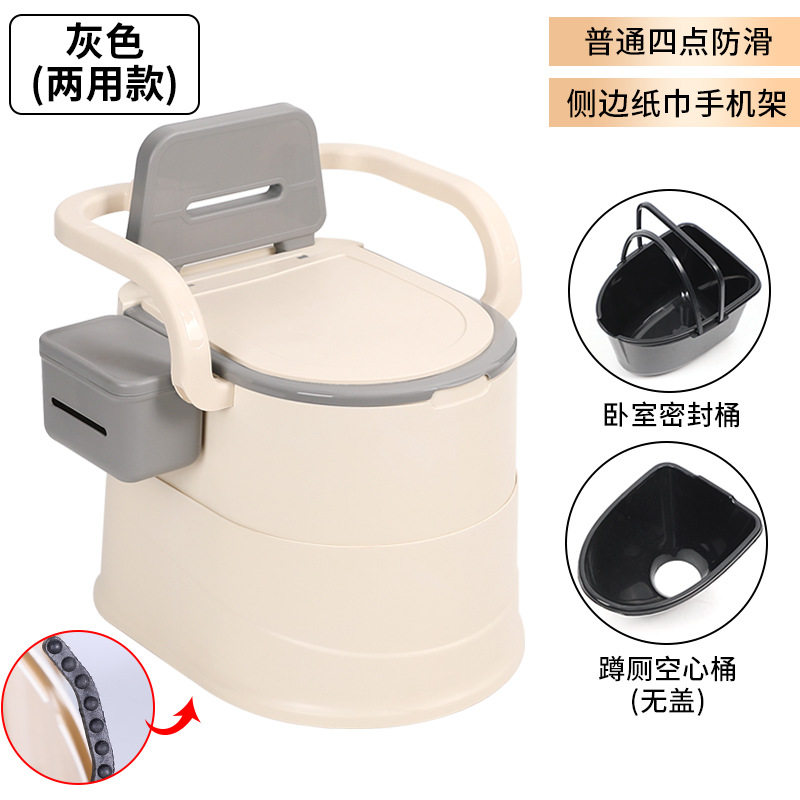 灰色
(两用款)

普通四点防滑

侧边纸巾手机架

卧室密封桶

蹲厕空心桶
(无盖)