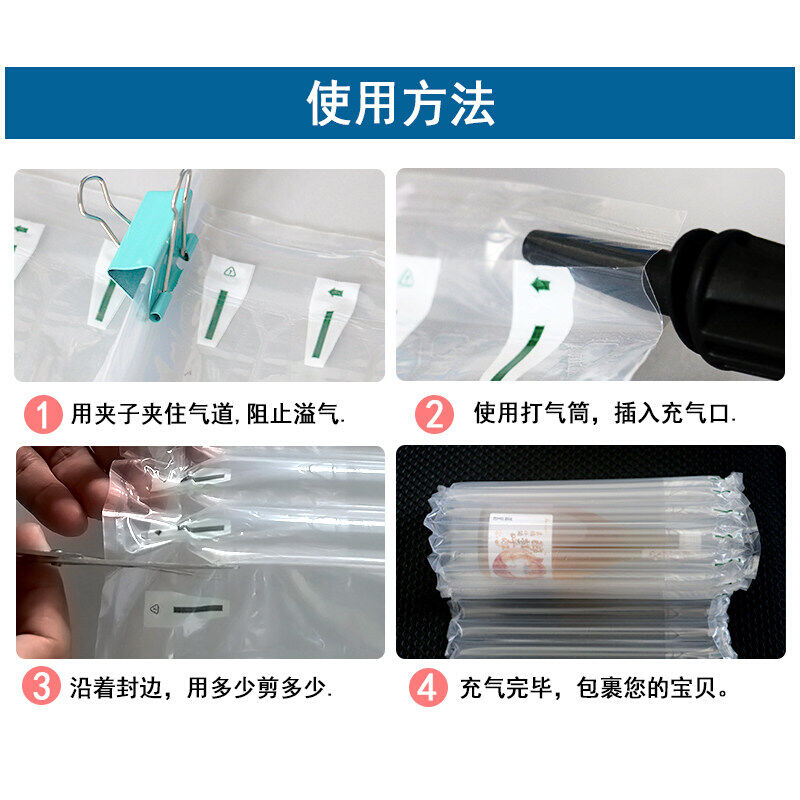 使用方法

1 用夹子夹住气道,阻止溢气.

2 使用打气筒，插入充气口.

3 沿着封边，用多少剪多少.

4 充气完毕，包裹您的宝贝。