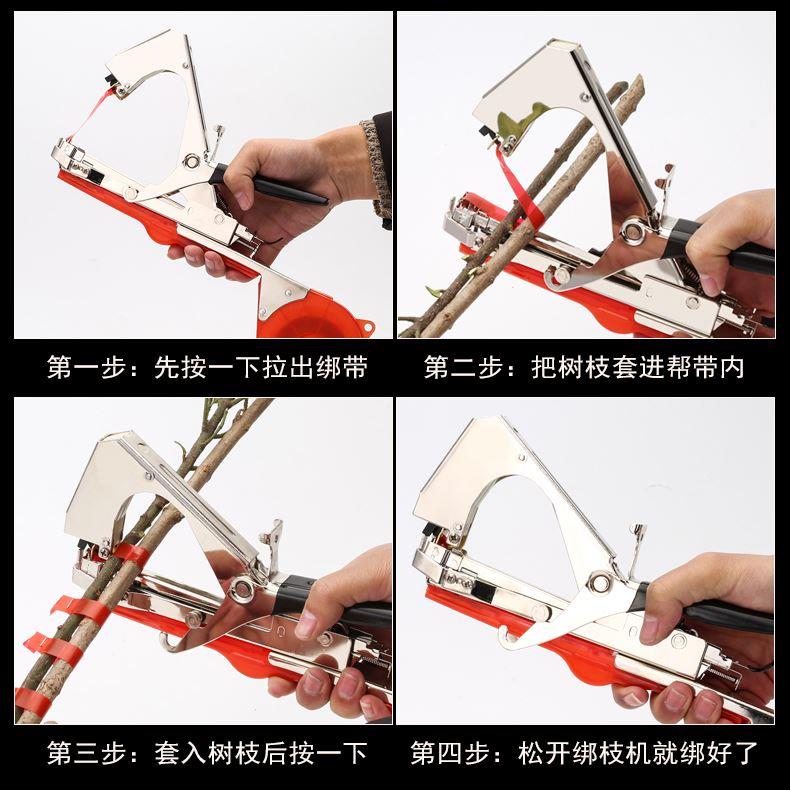 第一步：先按一下拉出绑带

第二步：把树枝套进帮带内

第三步：套入树枝后按一下

第四步：松开绑枝机就绑好了