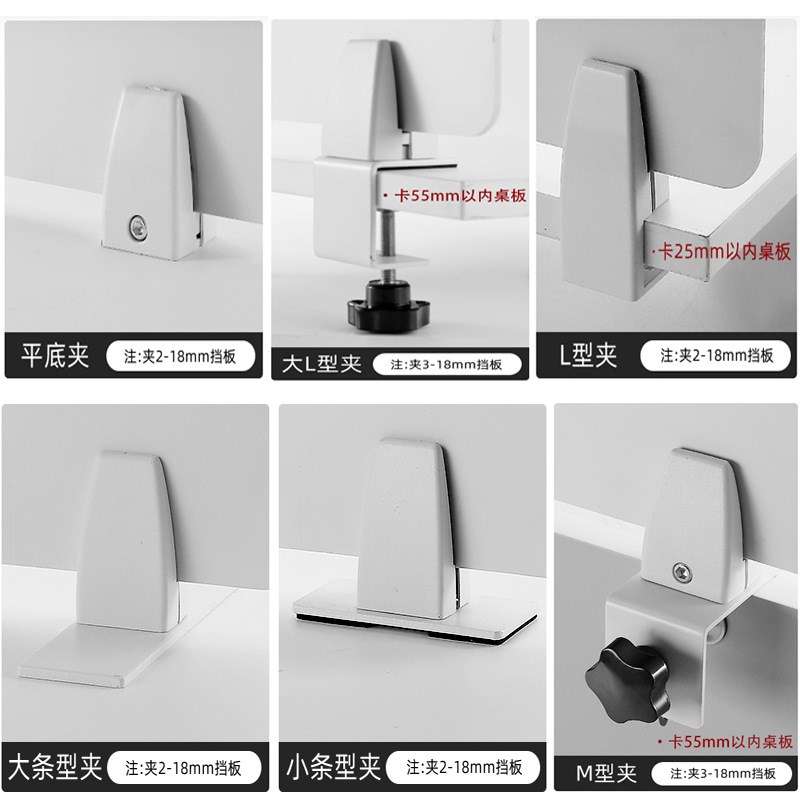 平底夹
注:夹2-18mm挡板

· 卡55mm以内桌板
大L型夹
注:夹3-18mm挡板

· 卡25mm以内桌板
L型夹
注:夹2-18mm挡板

大条型夹
注:夹2-18mm挡板

小条型夹
注:夹2-18mm挡板

· 卡55mm以内桌板
M型夹
注:夹3-18mm挡板