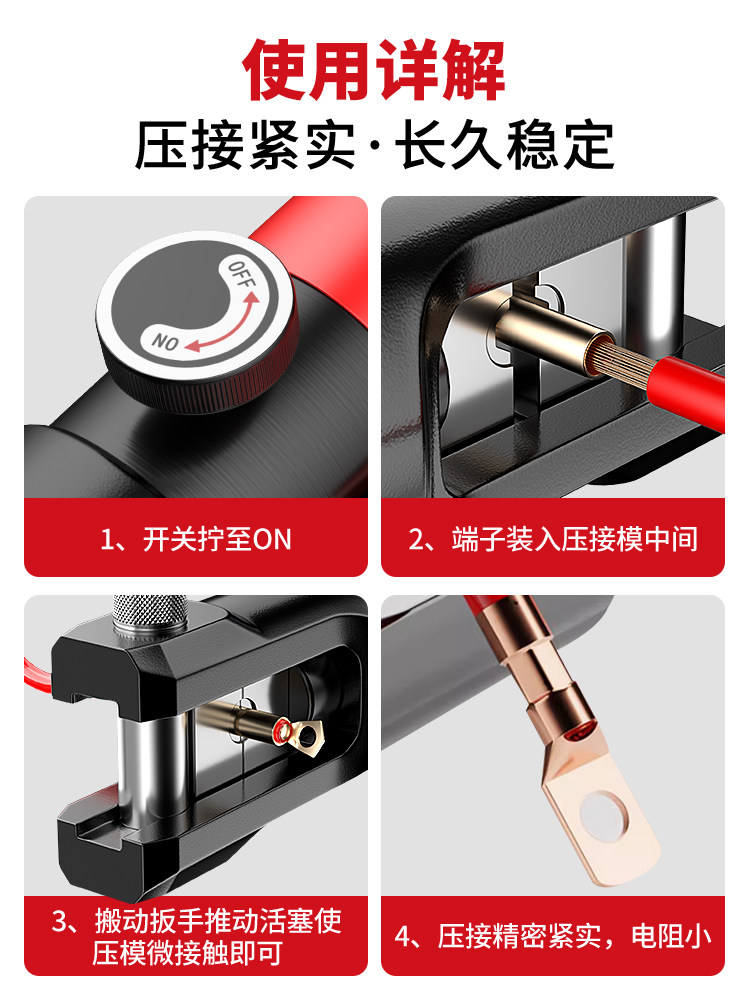 使用详解

压接紧实·长久稳定

OFF

NO

1、开关拧至ON

2、端子装入压接模中间

3、搬动扳手推动活塞使压模微接触即可

4、压接精密紧实，电阻小